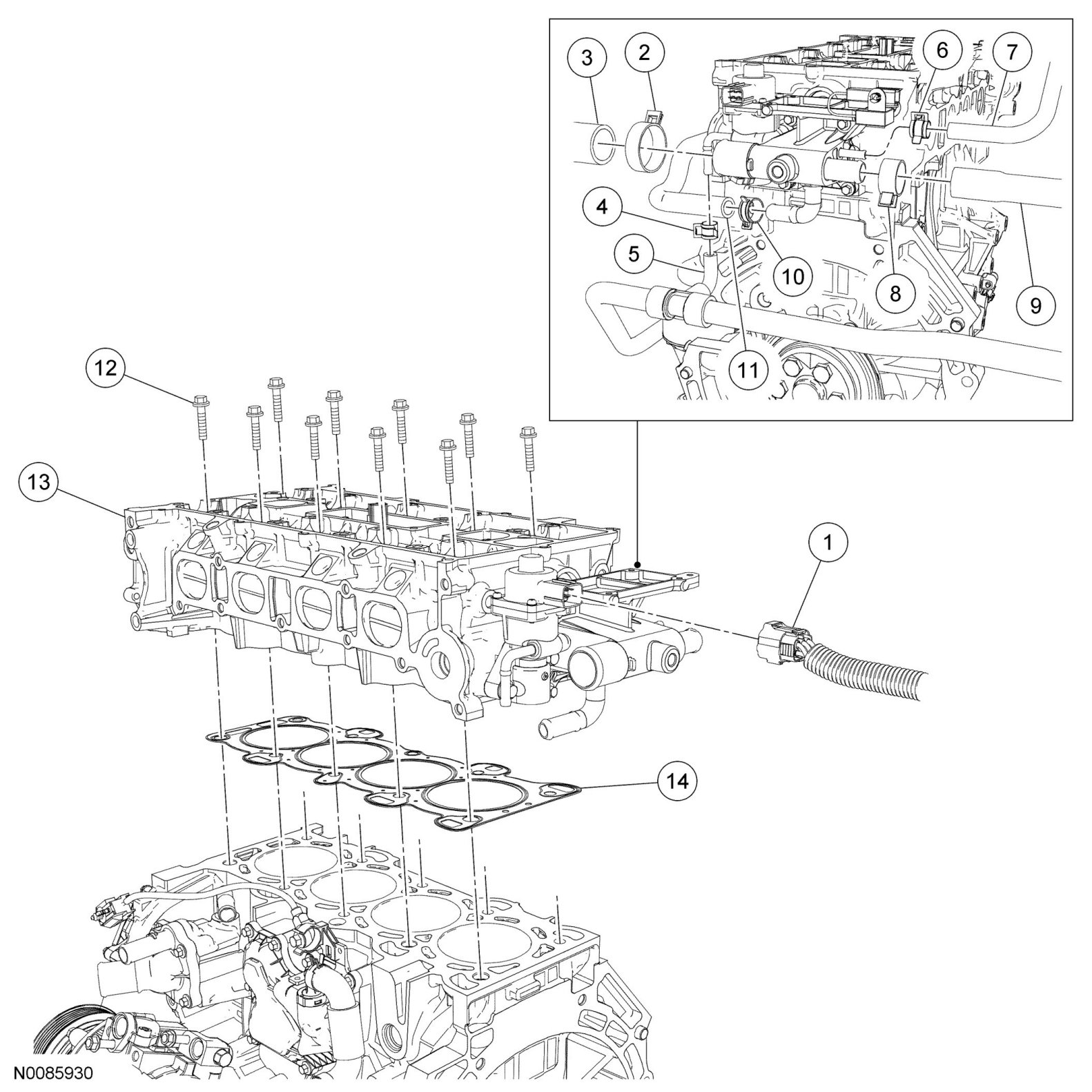 3
2
6
7
4
5
10
8
9
11
12
13
1
14
N0085930