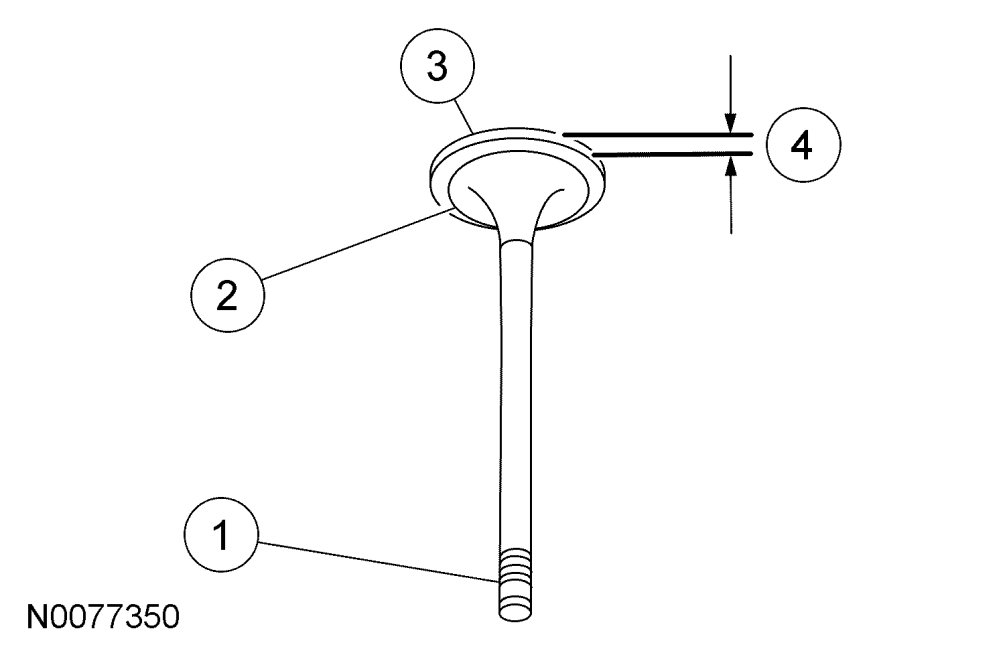 3
4
2
1
N0077350