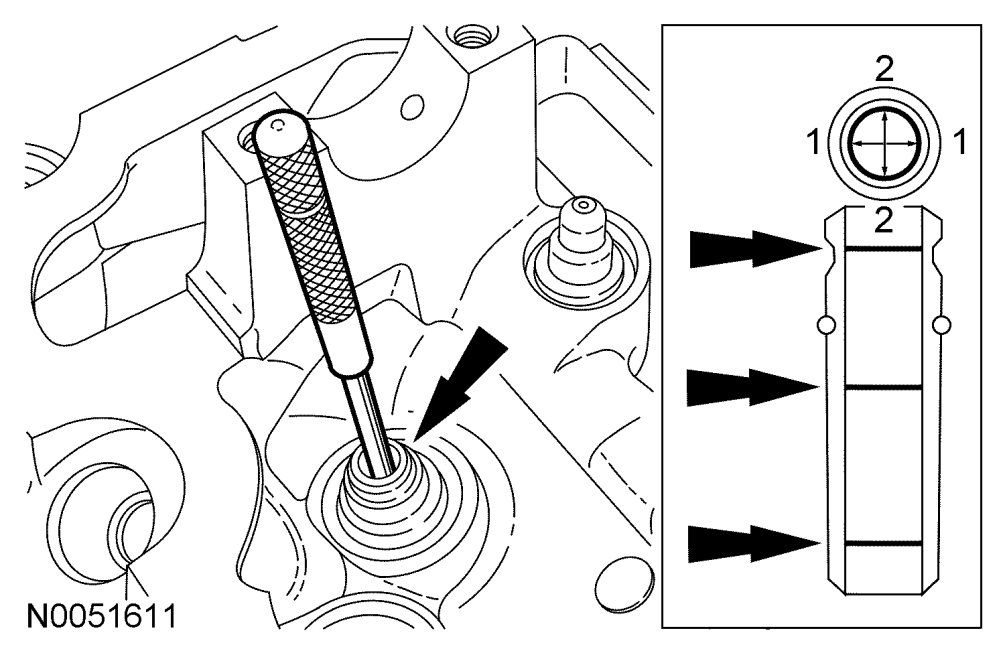 2
1
1
2
N0051611