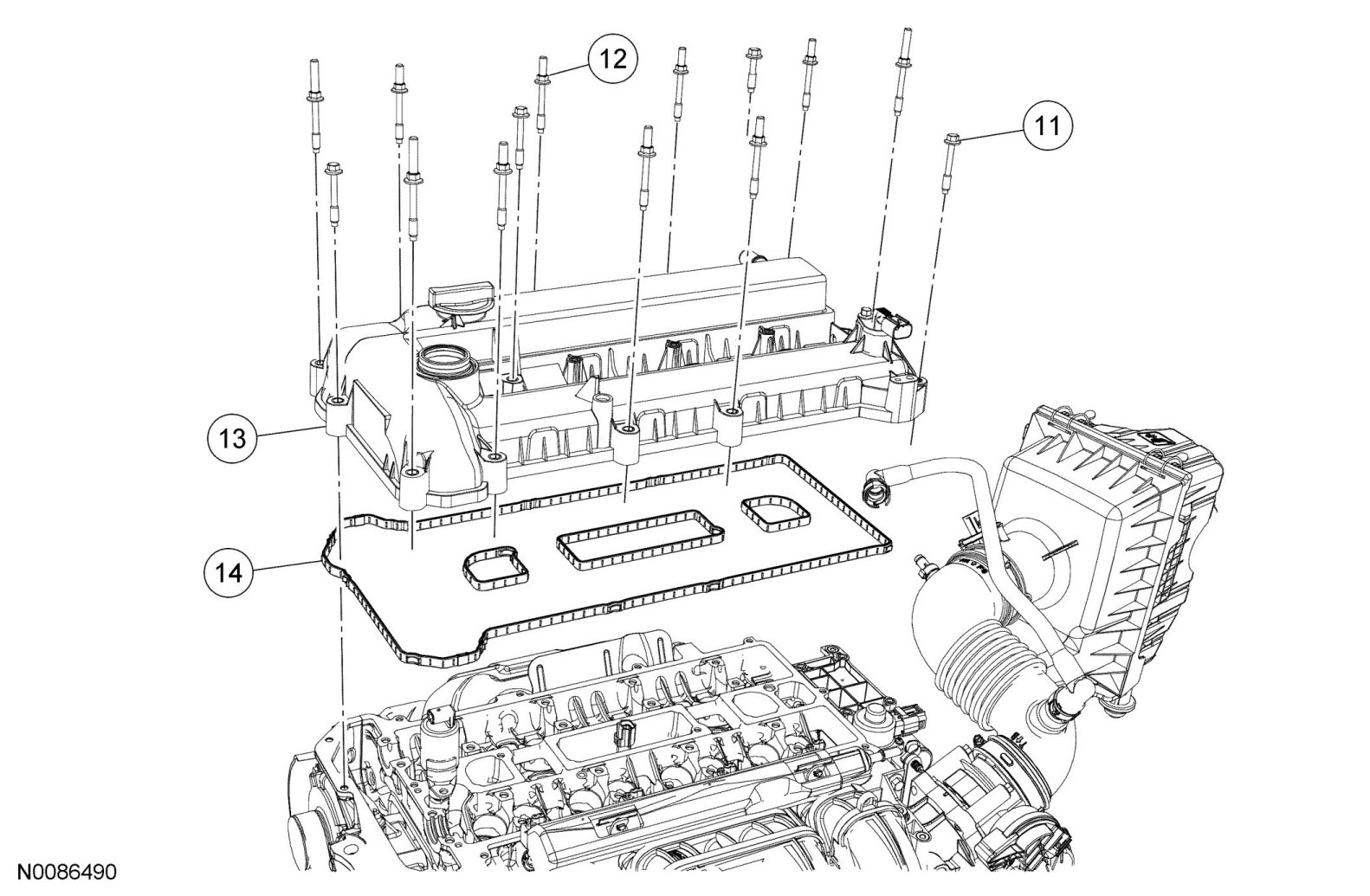 12
11
13
14
N0086490