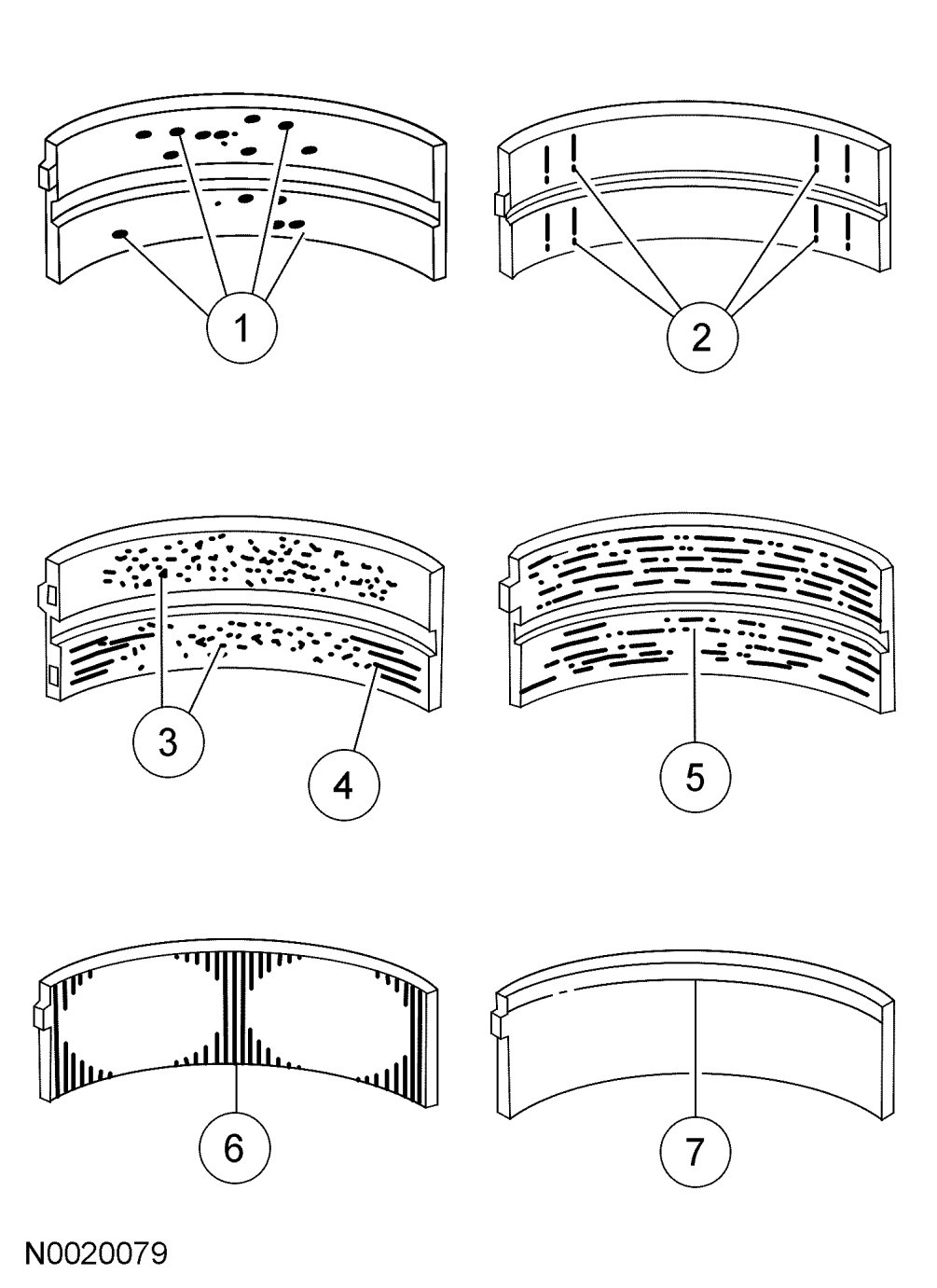 1
2
3
4
5
6
7
N0020079