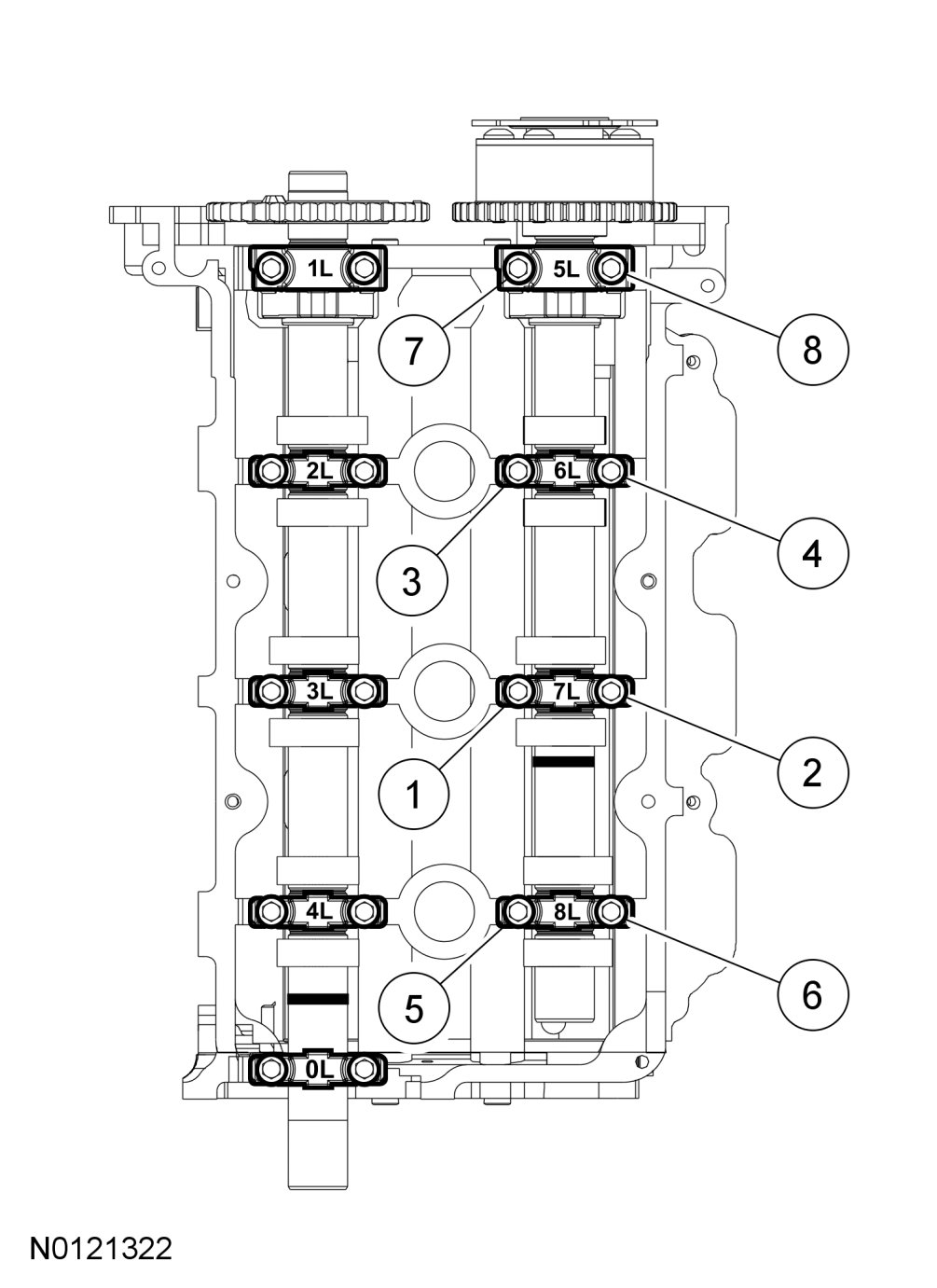 1L
5L
7
8
2L
6L
3
4
3L
7L
1
2
4L
8L
5
6
0L
N0121322