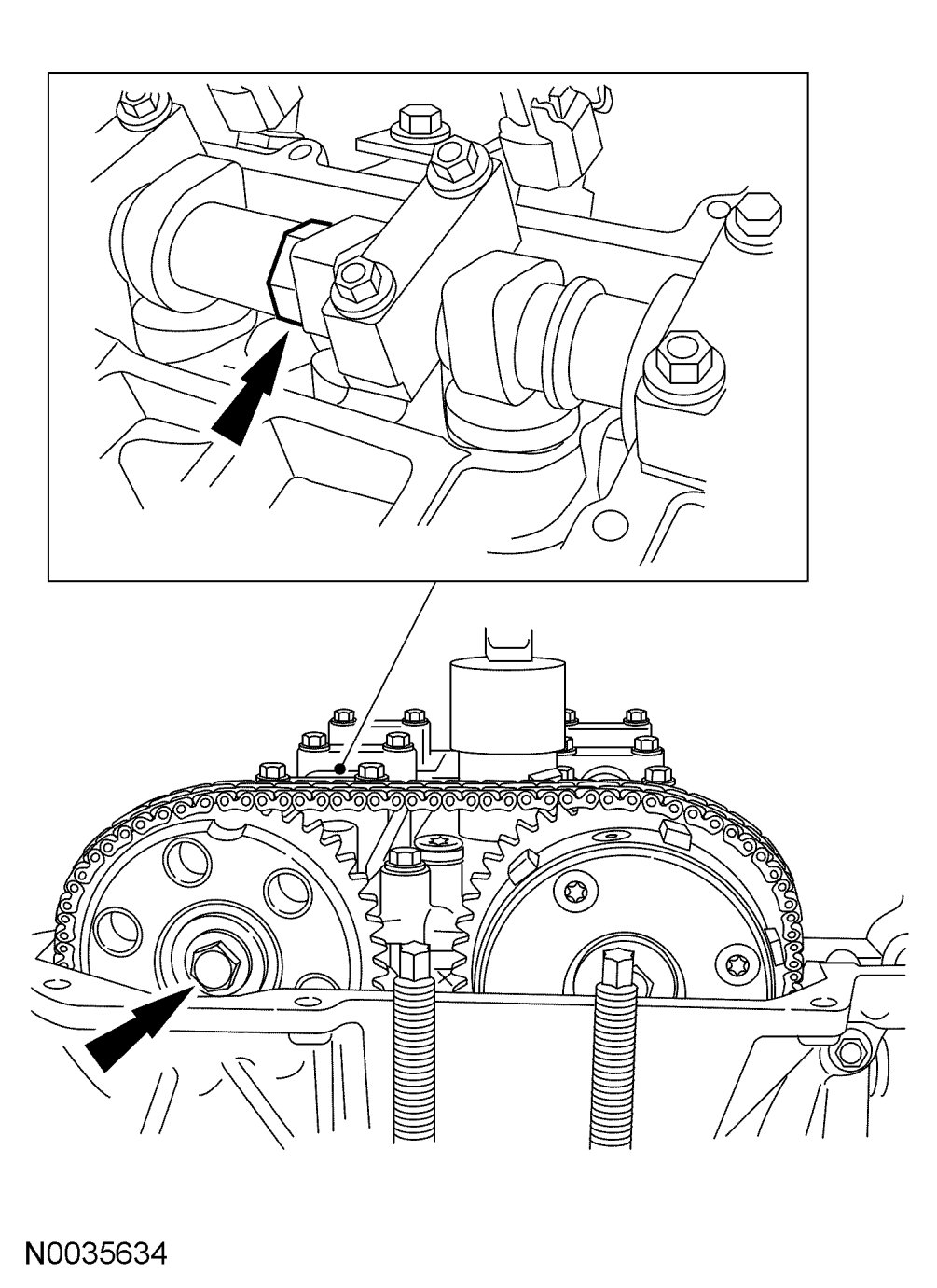 N0035634