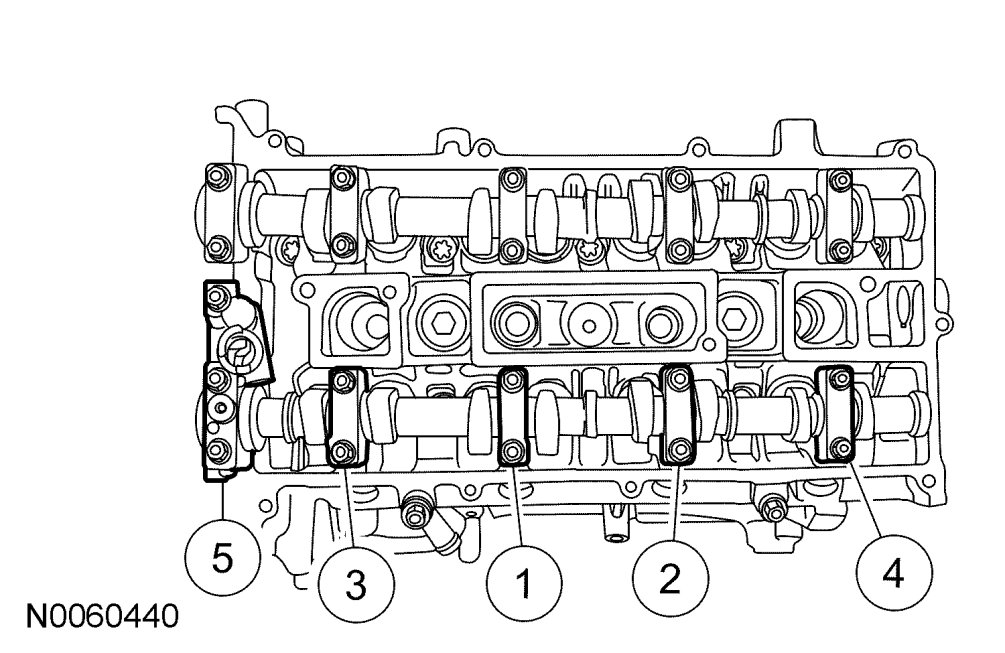 5
3
1
2
4
N0060440