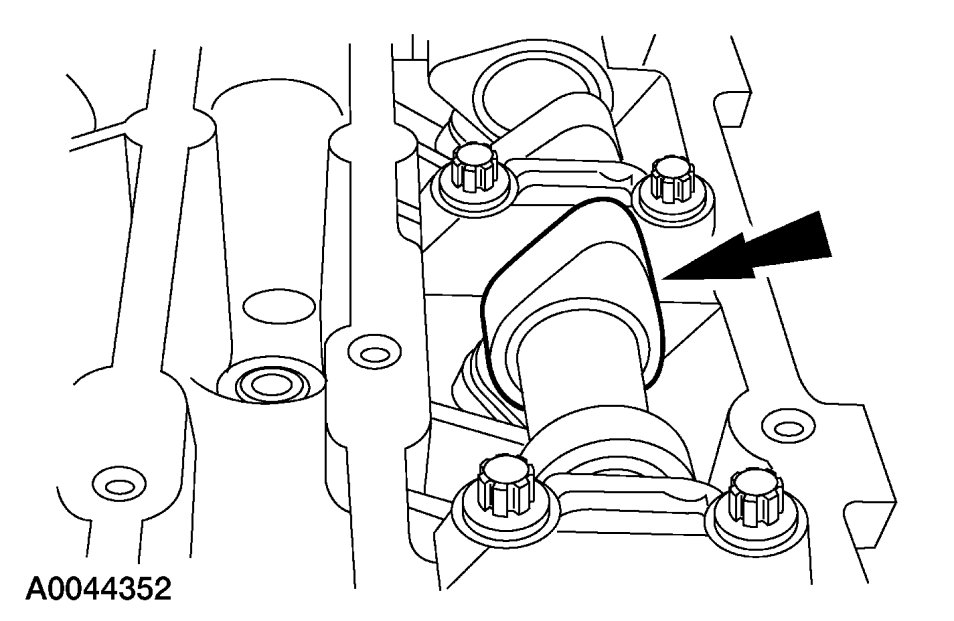 A0044352