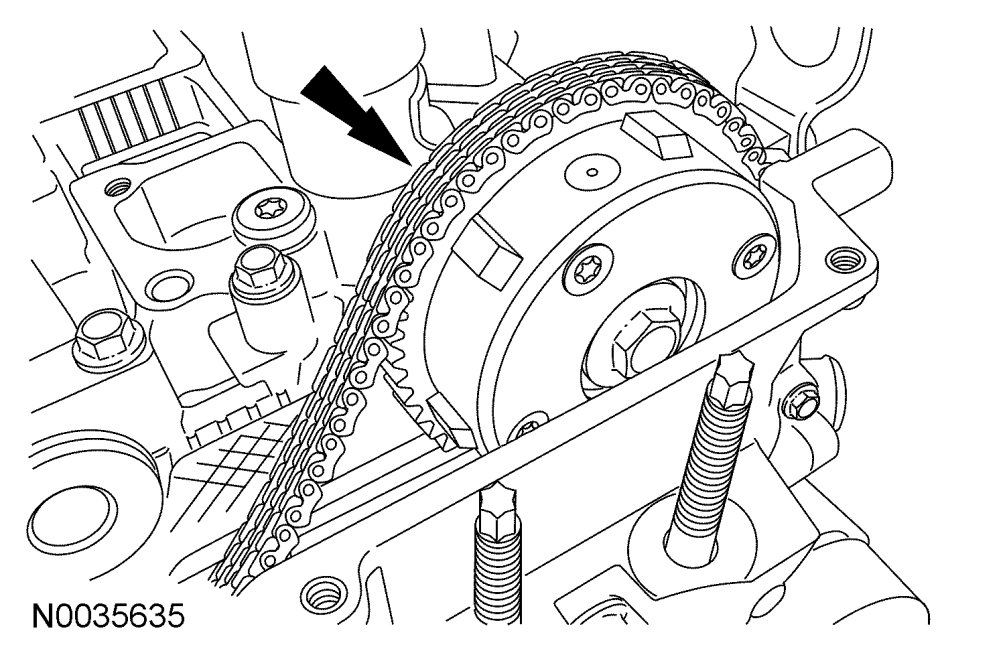 N0035635