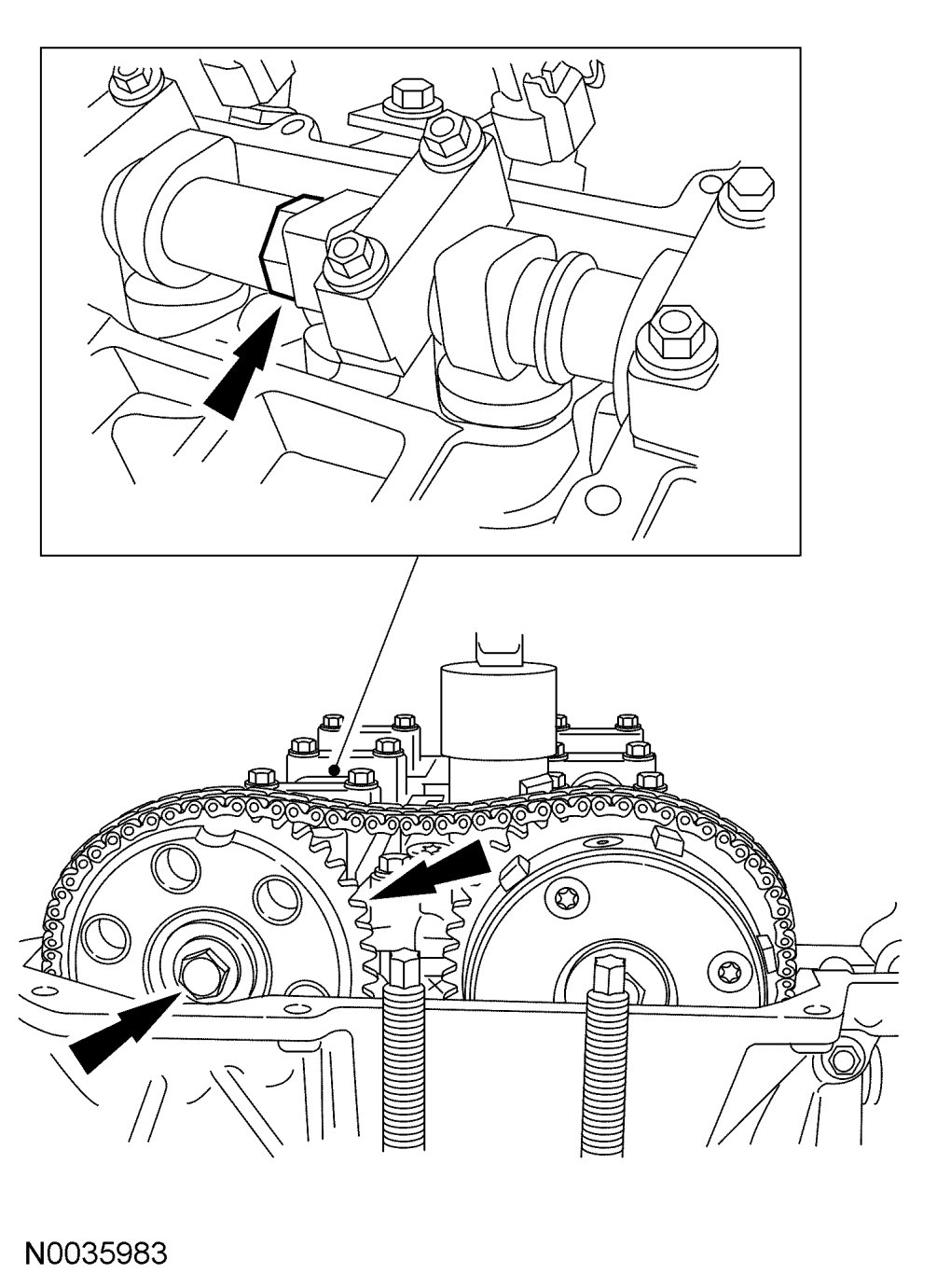 N0035983