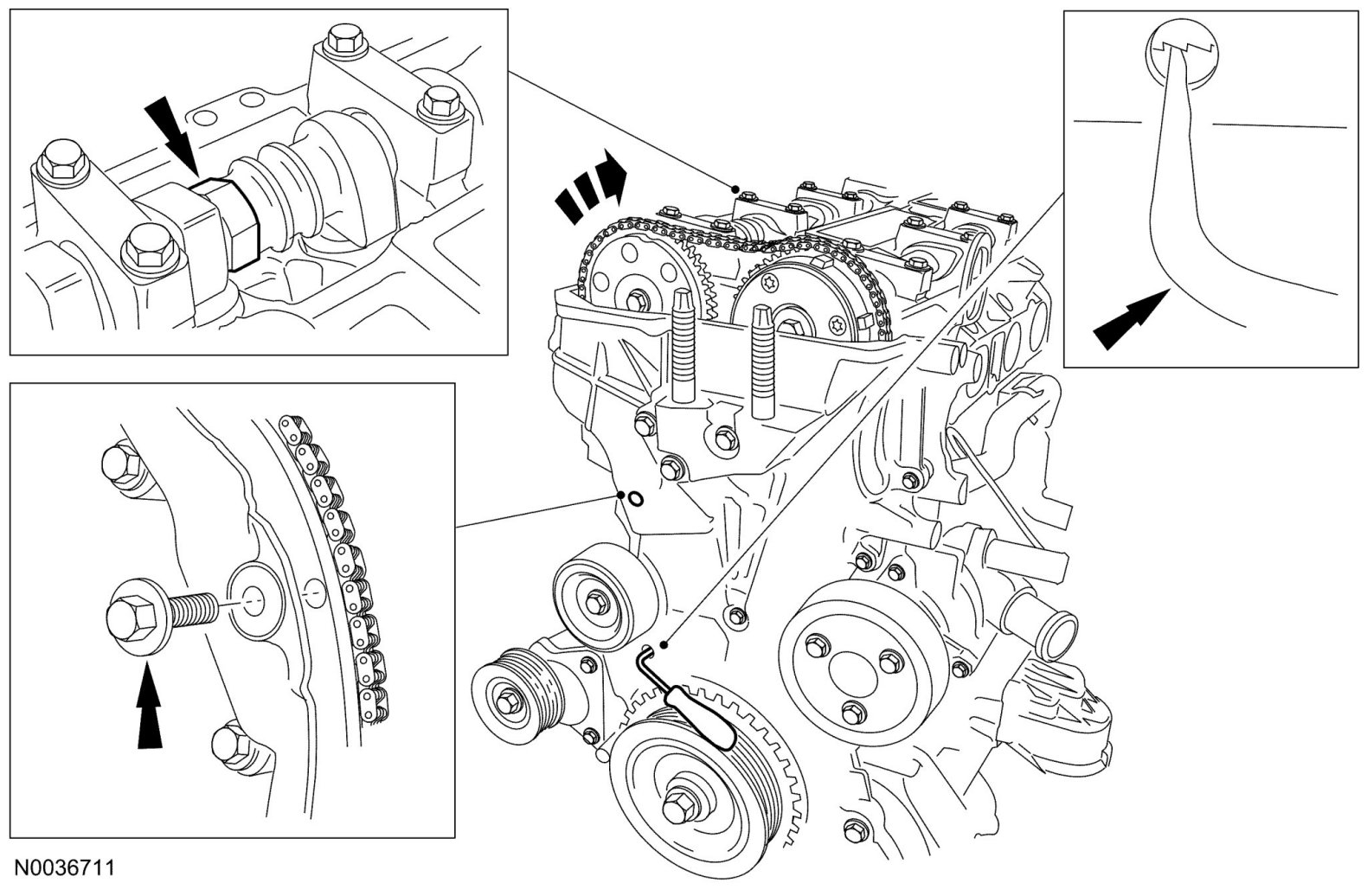 N0036711