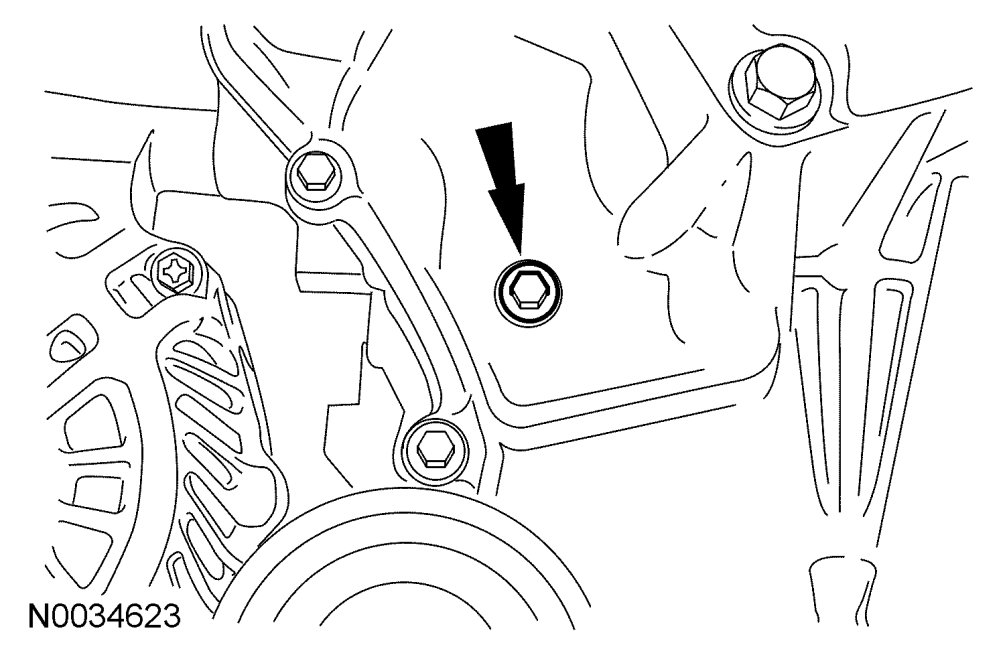 N0034623