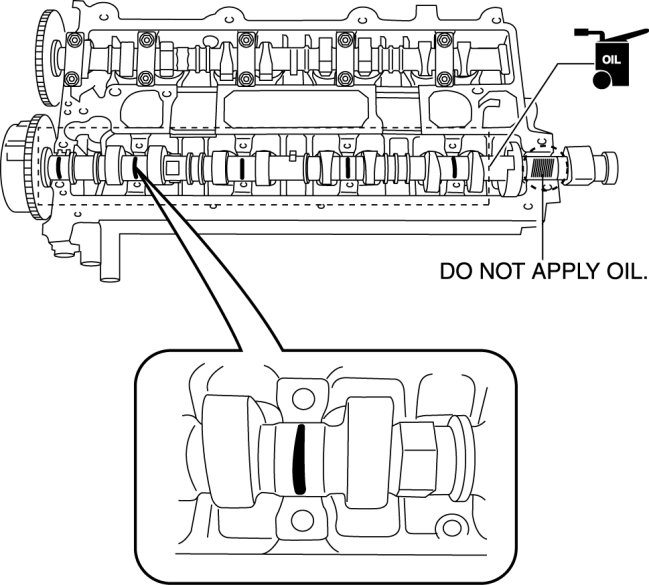 OIL

DO NOT APPLY OIL.