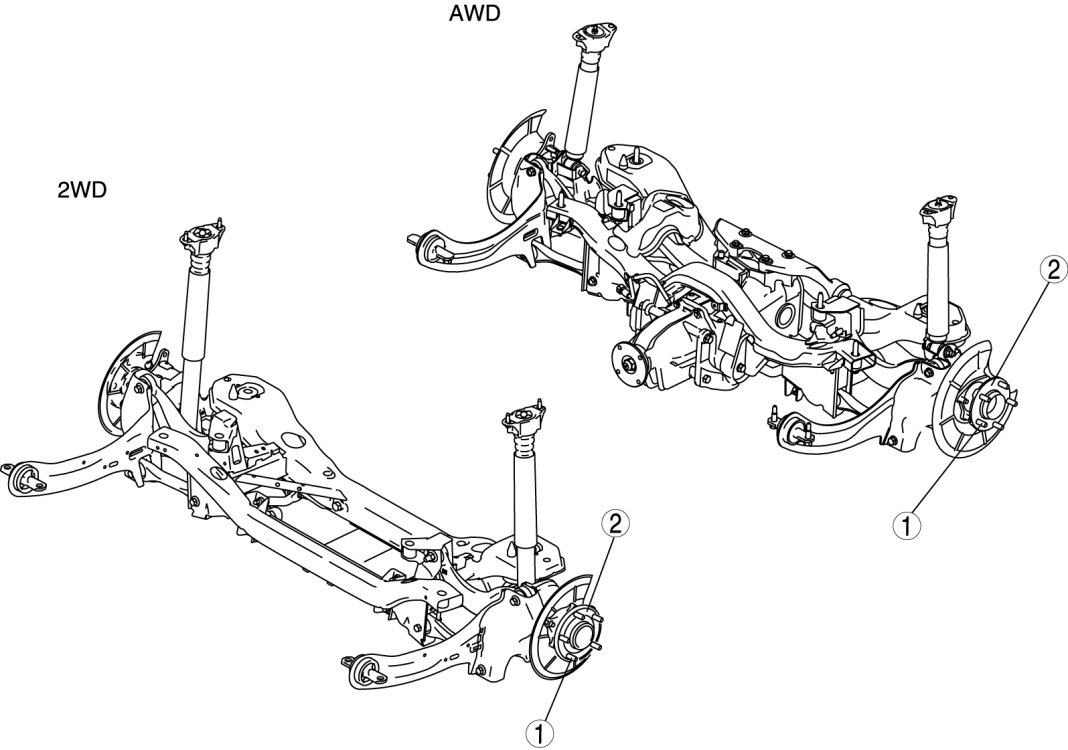 AWD

2WD

2

1

2

1