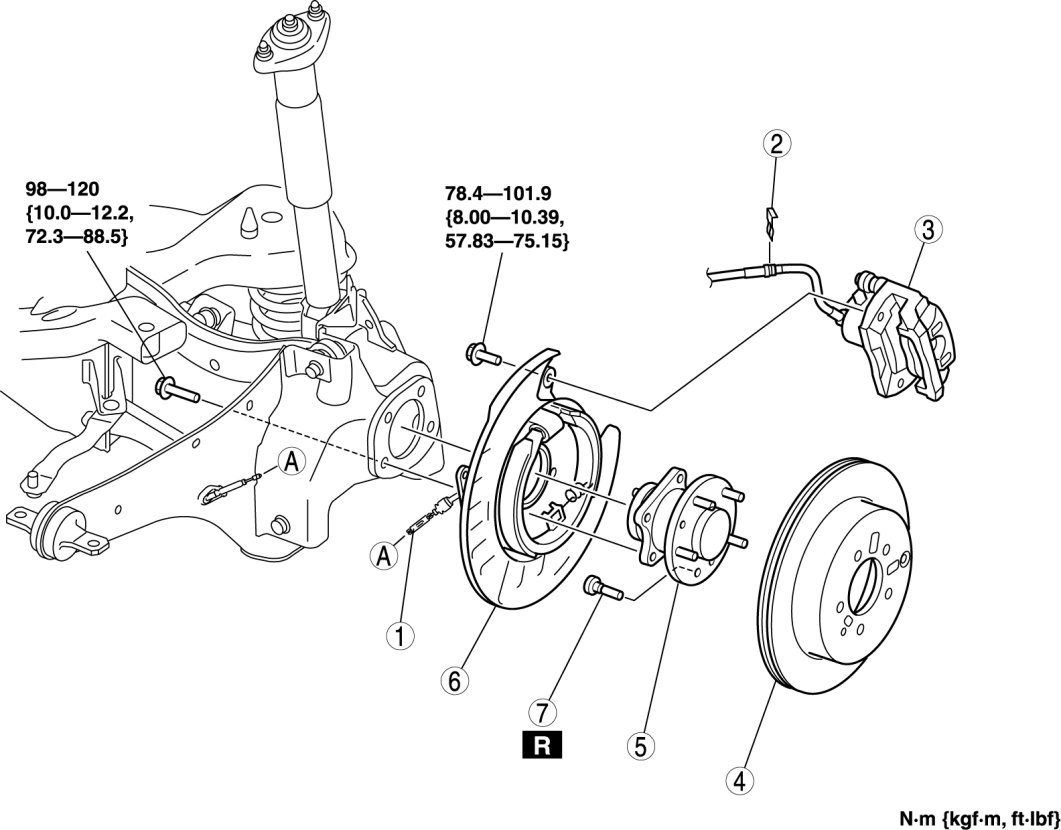 98—120
{10.0—12.2,
72.3—88.5}

78.4—101.9
{8.00—10.39,
57.83—75.15}

2

3

A

A

1

6

7

R

5

4

N·m {kgf·m, ft·lbf}