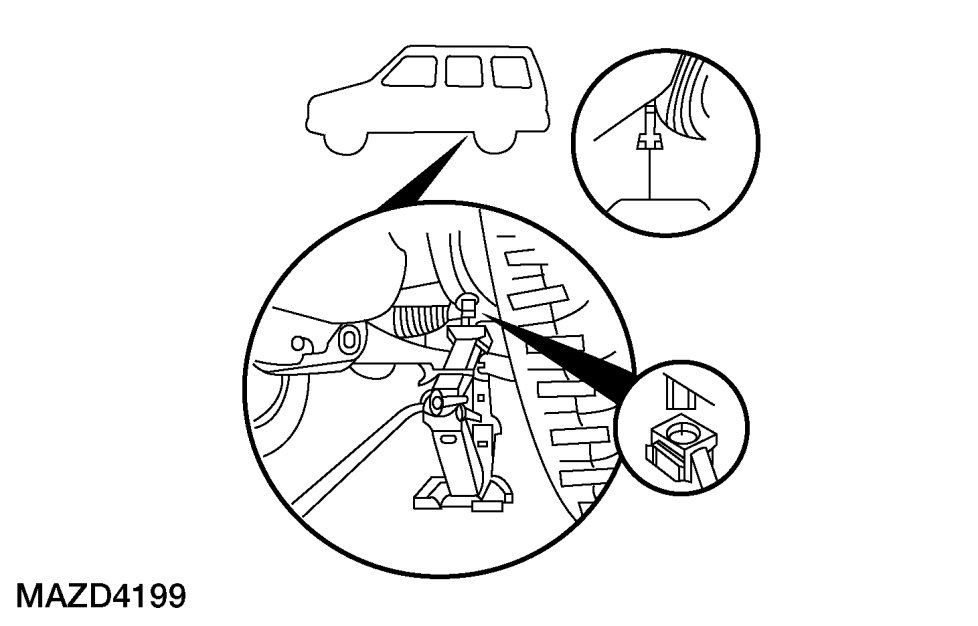 MAZD4199