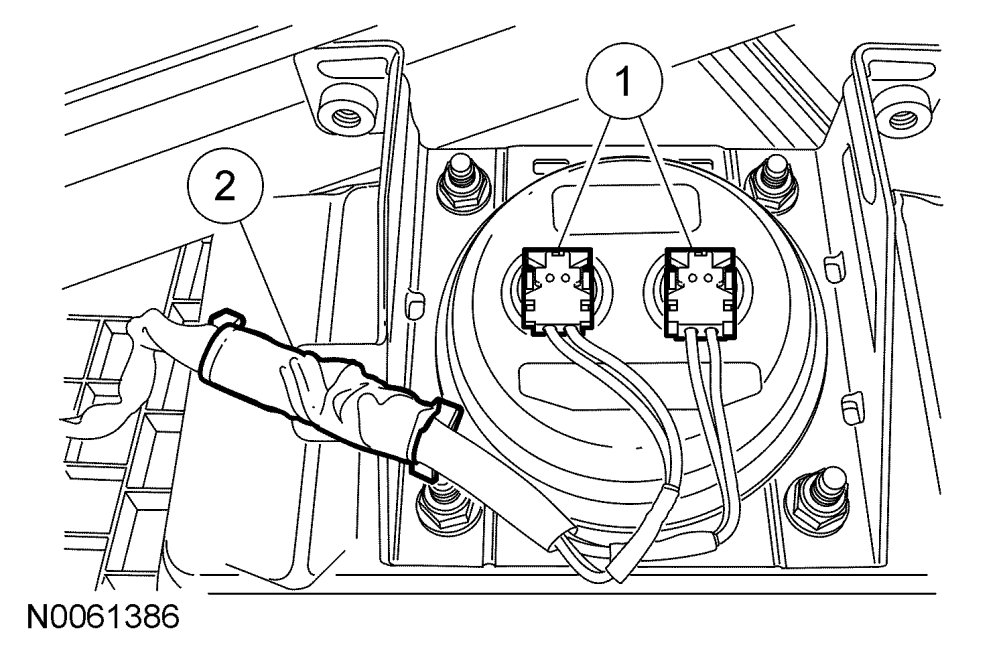 1
2
N0061386