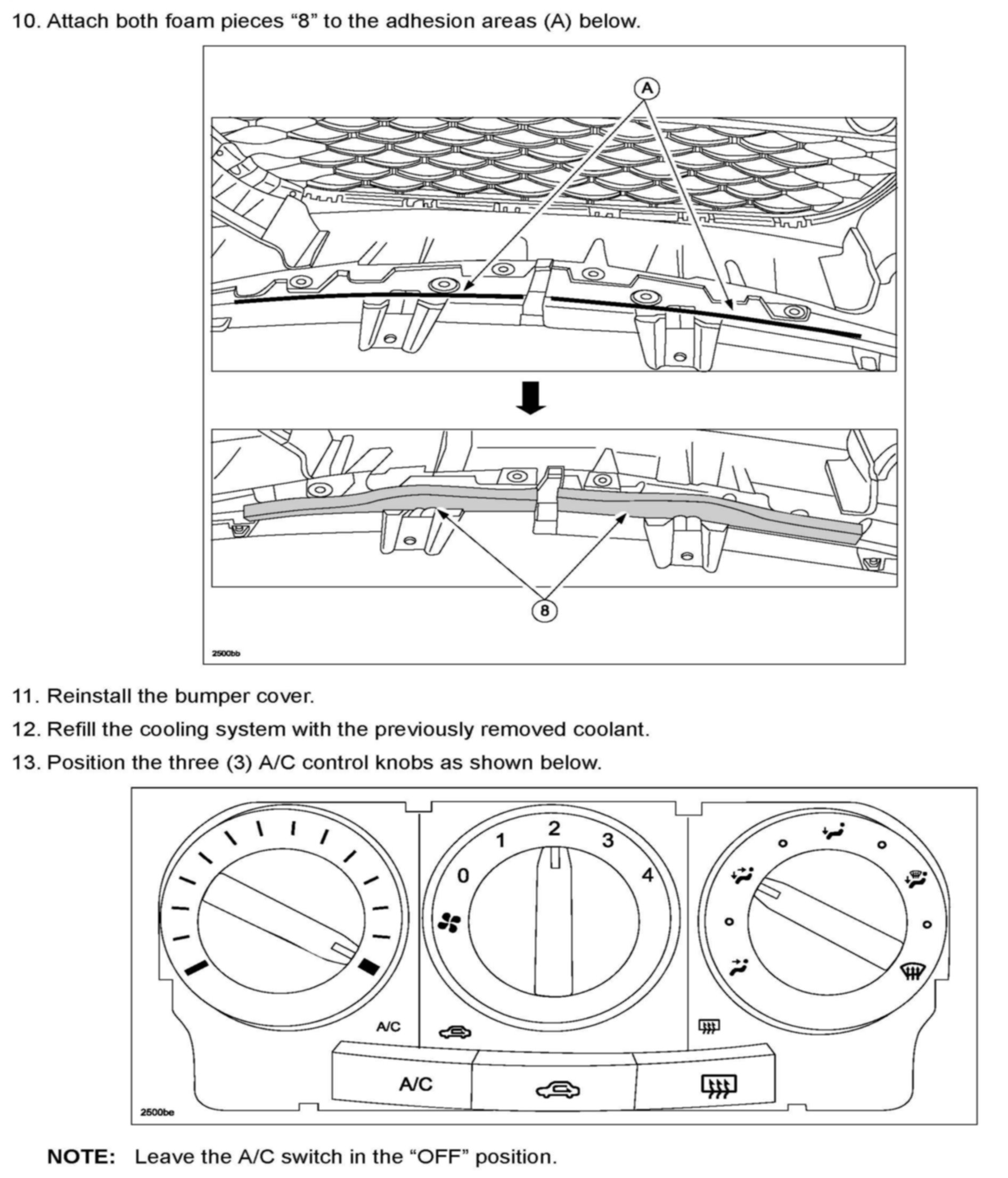 10. Attach both foam pieces “8” to the adhesion areas (A) below.

A

8

2500bb

11. Reinstall the bumper cover.

12. Refill the cooling system with the previously removed coolant.

13. Position the three (3) A/C control knobs as shown below.

0 1 2 3 4

A/C

A/C

2500be

NOTE: Leave the A/C switch in the “OFF” position.