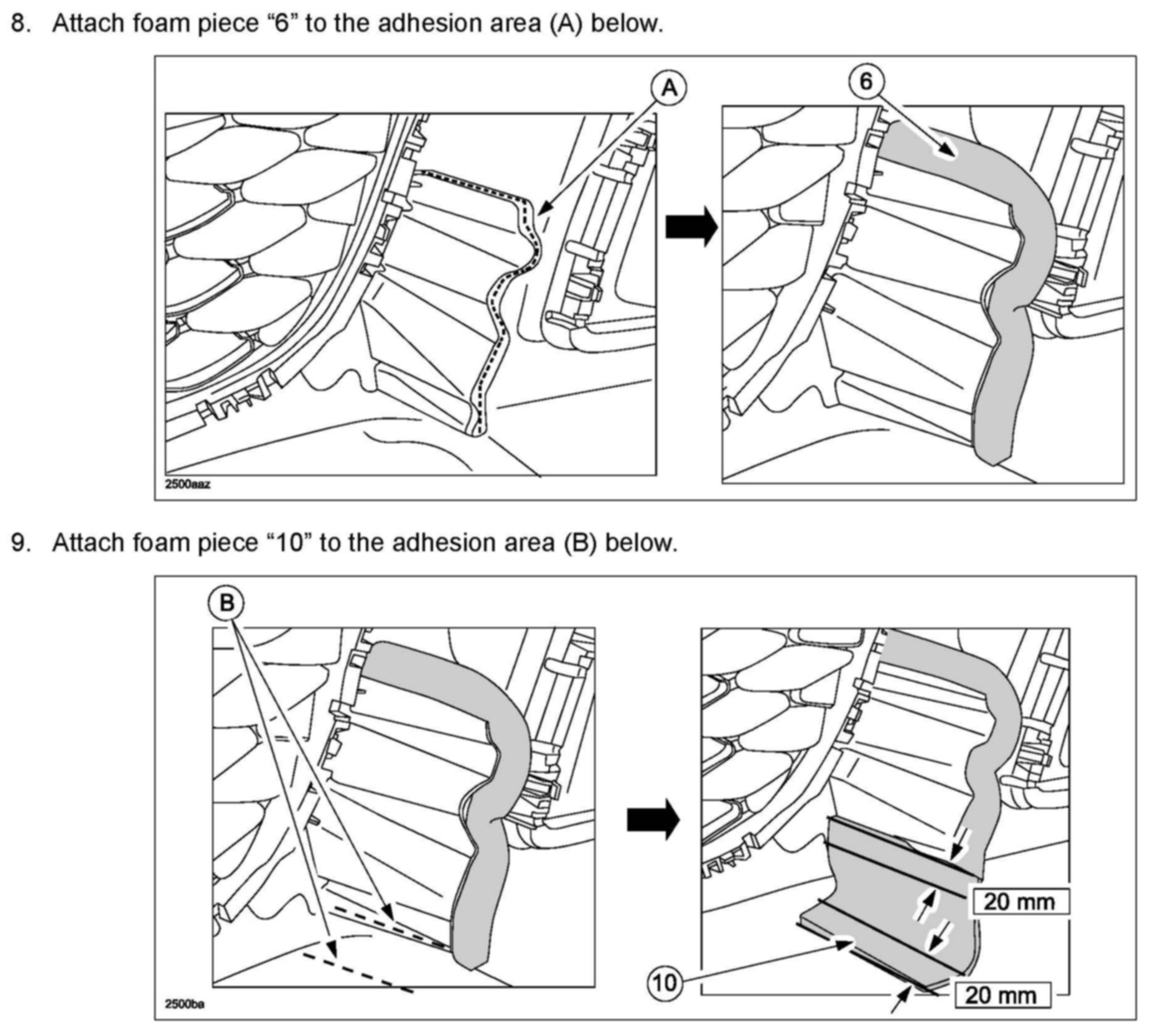 8. Attach foam piece “6” to the adhesion area (A) below.

A

6

2500aaz

9. Attach foam piece “10” to the adhesion area (B) below.

B

20 mm

10

20 mm

2500ba