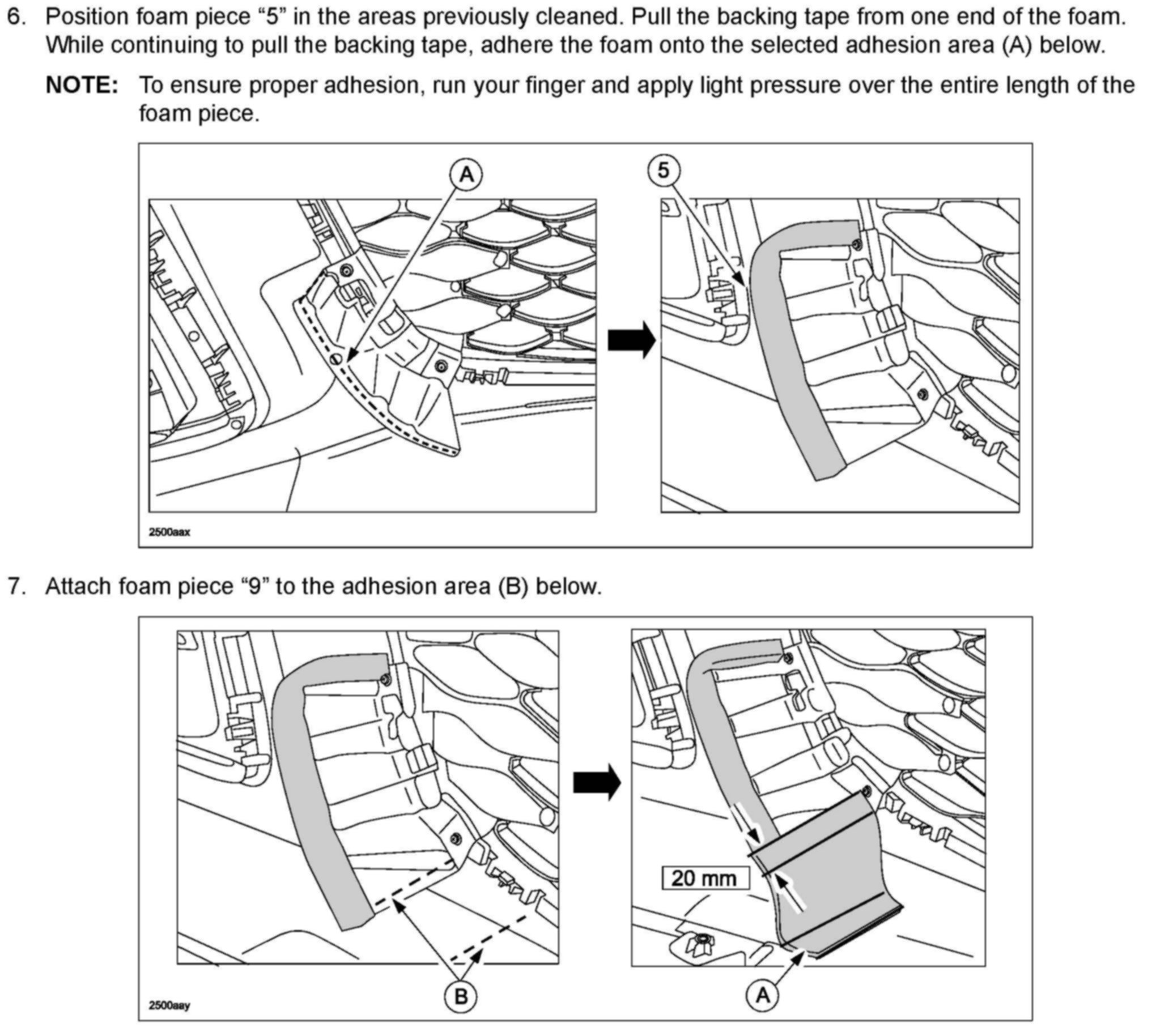 6. Position foam piece “5” in the areas previously cleaned. Pull the backing tape from one end of the foam. While continuing to pull the backing tape, adhere the foam onto the selected adhesion area (A) below.

NOTE: To ensure proper adhesion, run your finger and apply light pressure over the entire length of the foam piece.

A

5

2500aax

7. Attach foam piece “9” to the adhesion area (B) below.

20 mm

B

A

2500aay