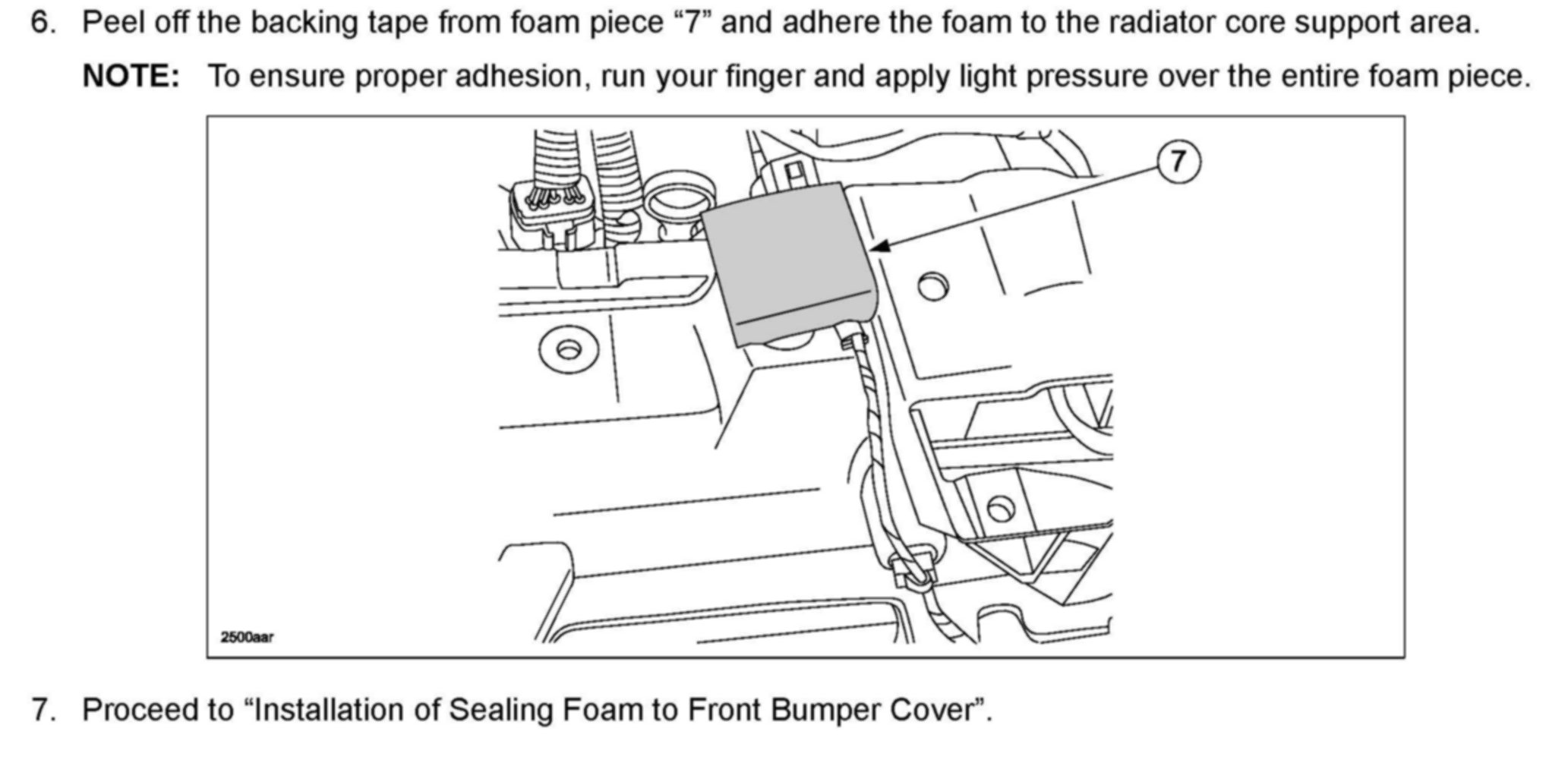 6. Peel off the backing tape from foam piece “7” and adhere the foam to the radiator core support area.

NOTE: To ensure proper adhesion, run your finger and apply light pressure over the entire foam piece.

7

2500aar

7. Proceed to “Installation of Sealing Foam to Front Bumper Cover”.