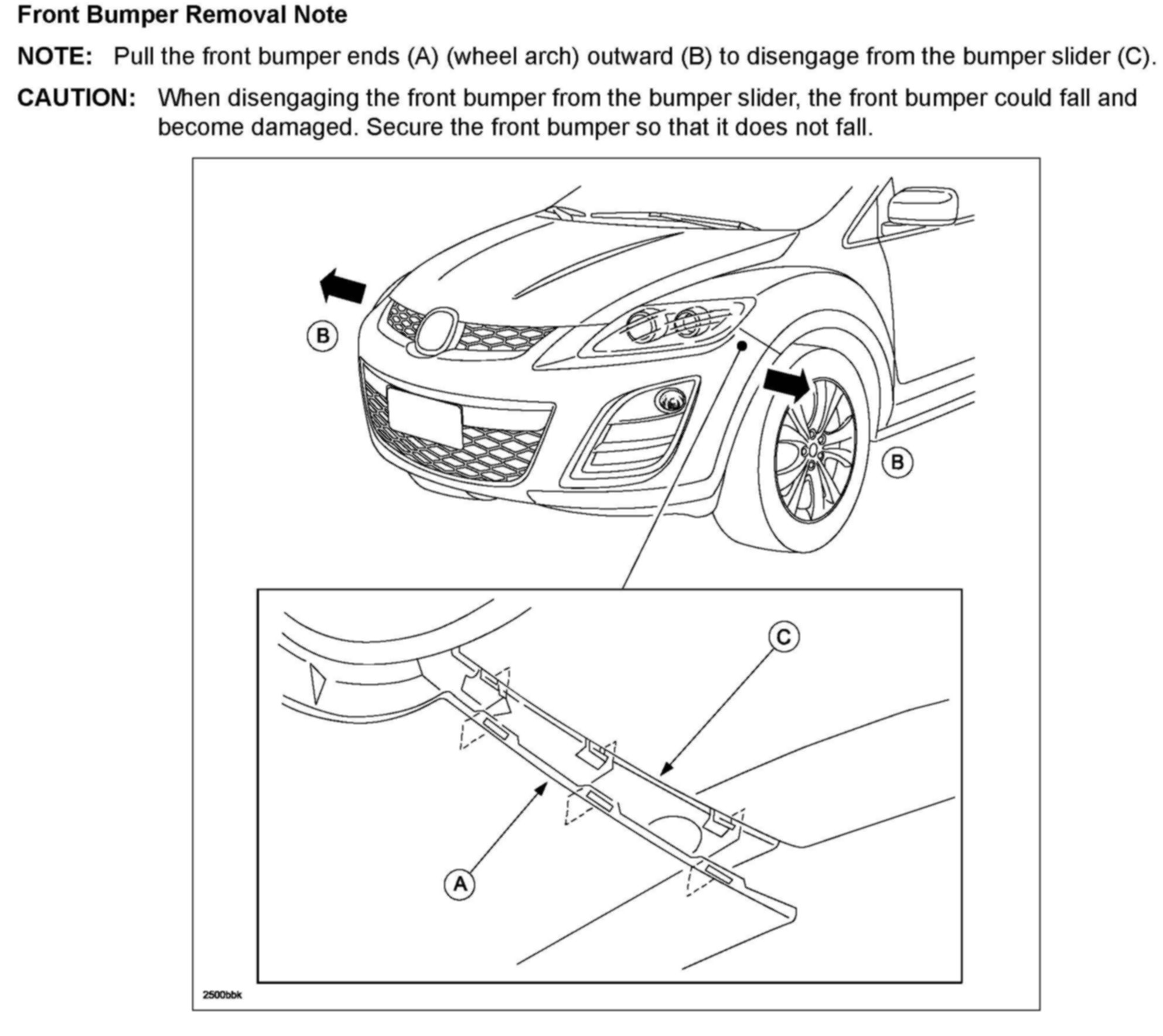 Front Bumper Removal Note

NOTE: Pull the front bumper ends (A) (wheel arch) outward (B) to disengage from the bumper slider (C).

CAUTION: When disengaging the front bumper from the bumper slider, the front bumper could fall and become damaged. Secure the front bumper so that it does not fall.

B

B

C

A

2500bbk