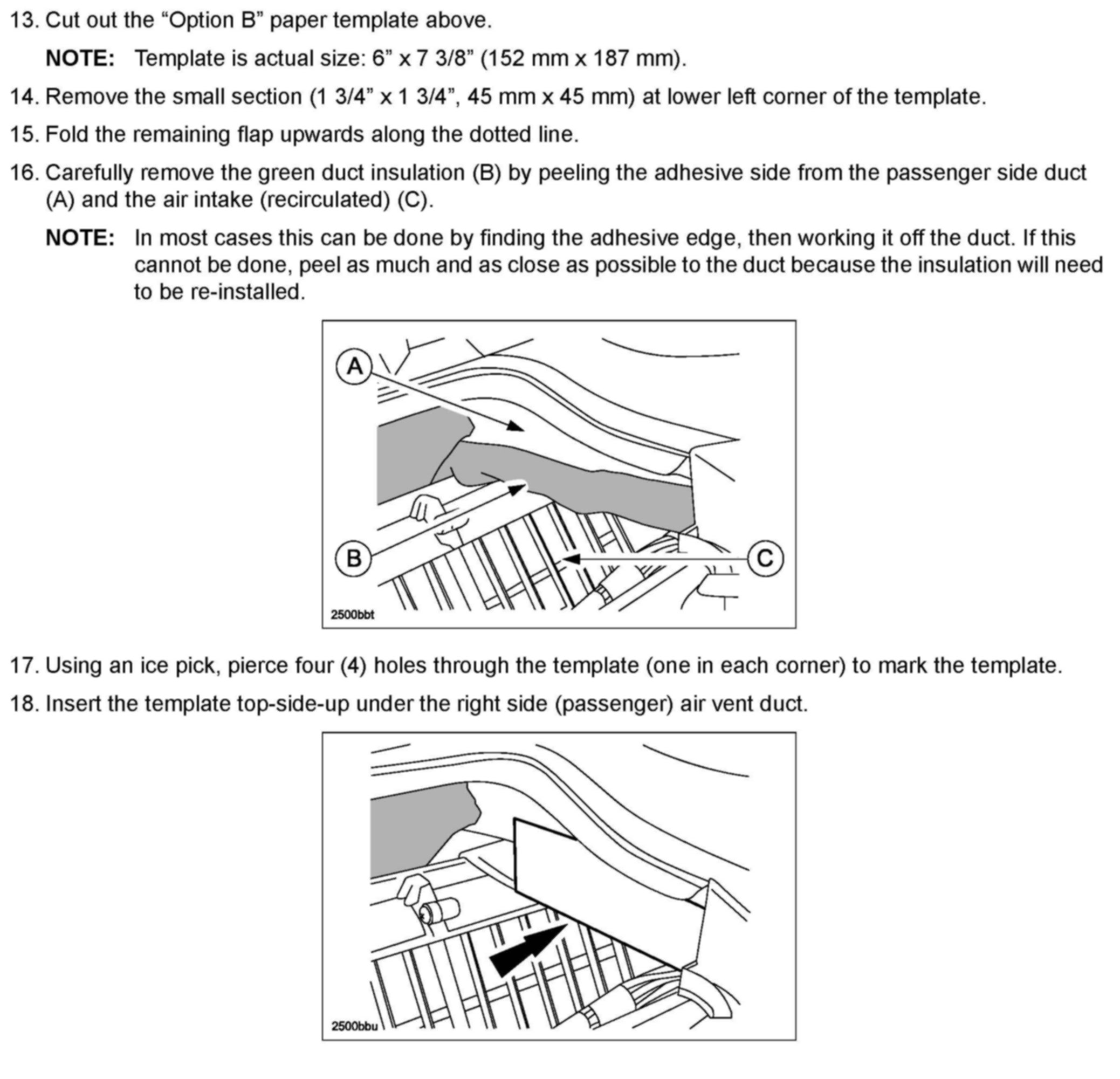 13. Cut out the “Option B” paper template above.

NOTE: Template is actual size: 6” x 7 3/8” (152 mm x 187 mm).

14. Remove the small section (1 3/4” x 1 3/4”, 45 mm x 45 mm) at lower left corner of the template.

15. Fold the remaining flap upwards along the dotted line.

16. Carefully remove the green duct insulation (B) by peeling the adhesive side from the passenger side duct (A) and the air intake (recirculated) (C).

NOTE: In most cases this can be done by finding the adhesive edge, then working it off the duct. If this cannot be done, peel as much and as close as possible to the duct because the insulation will need to be re-installed.

A

B

C

2500bbt

17. Using an ice pick, pierce four (4) holes through the template (one in each corner) to mark the template.

18. Insert the template top-side-up under the right side (passenger) air vent duct.

2500bbu