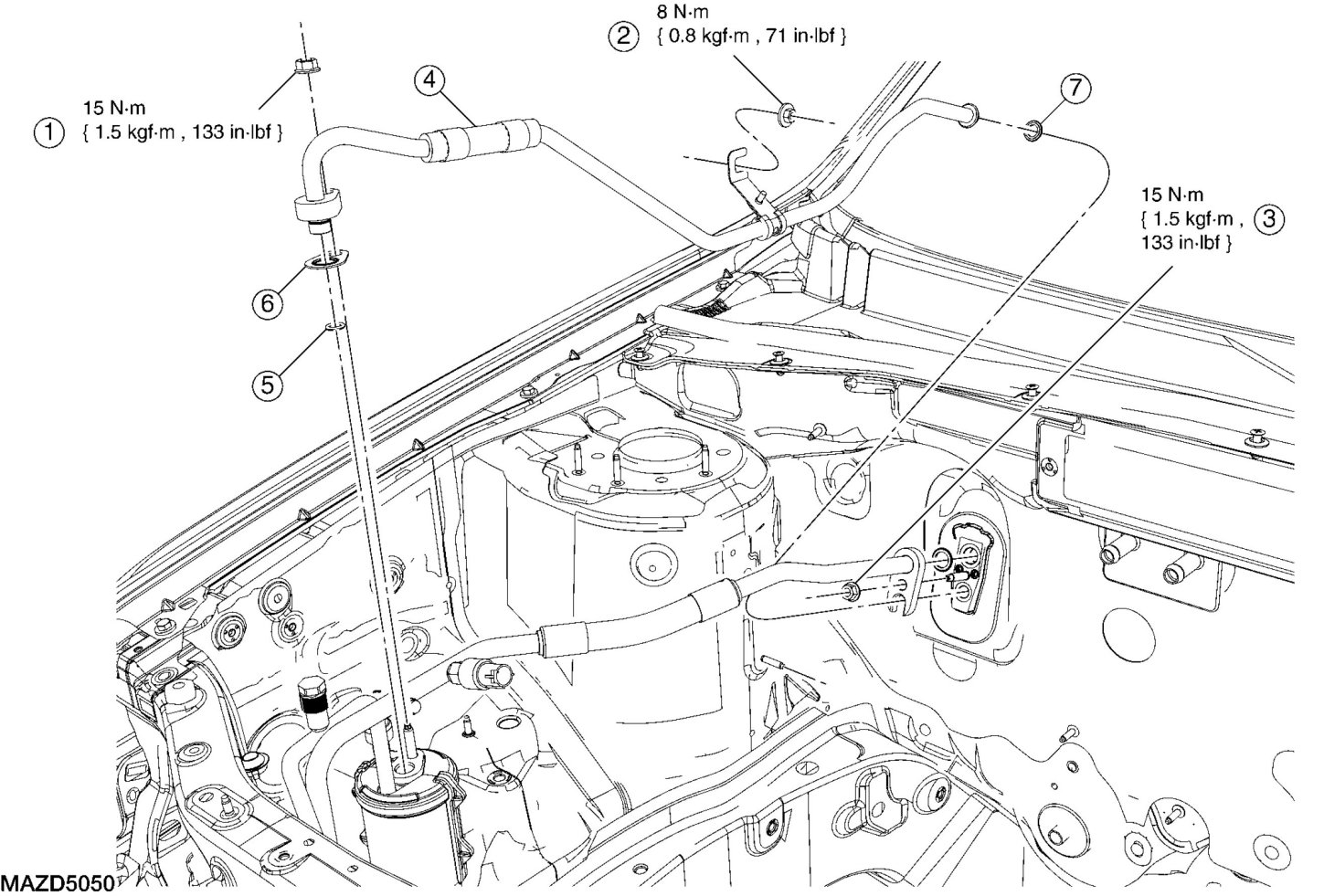 8 N·m
2 { 0.8 kgf·m , 71 in·lbf }

15 N·m
1 { 1.5 kgf·m , 133 in·lbf }

4

7

15 N·m
{ 1.5 kgf·m , 3
133 in·lbf }

6

5

MAZD5050