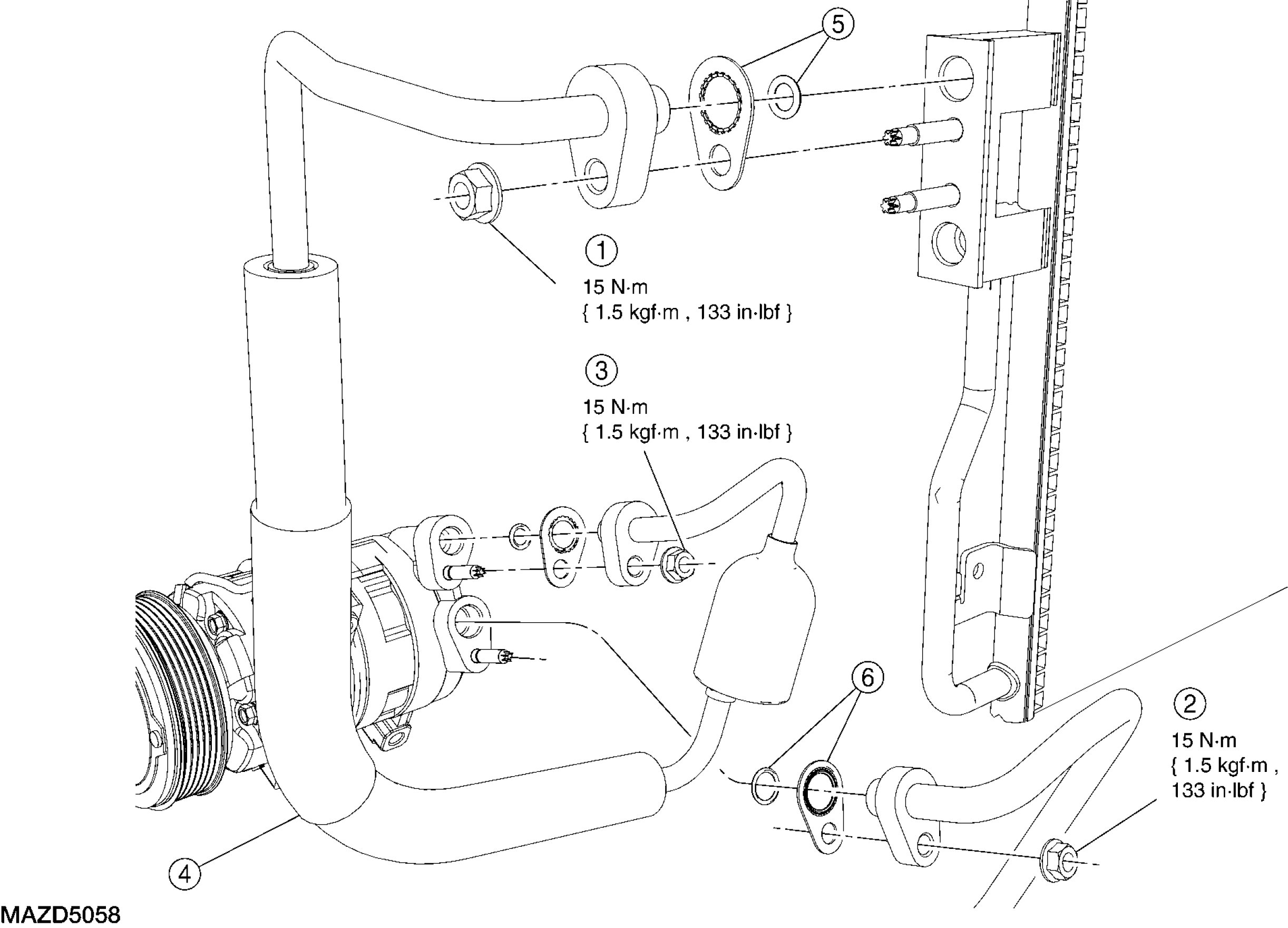 5

1
15 N·m
{ 1.5 kgf·m , 133 in·lbf }

3
15 N·m
{ 1.5 kgf·m , 133 in·lbf }

6

2
15 N·m
{ 1.5 kgf·m ,
133 in·lbf }

4

MAZD5058