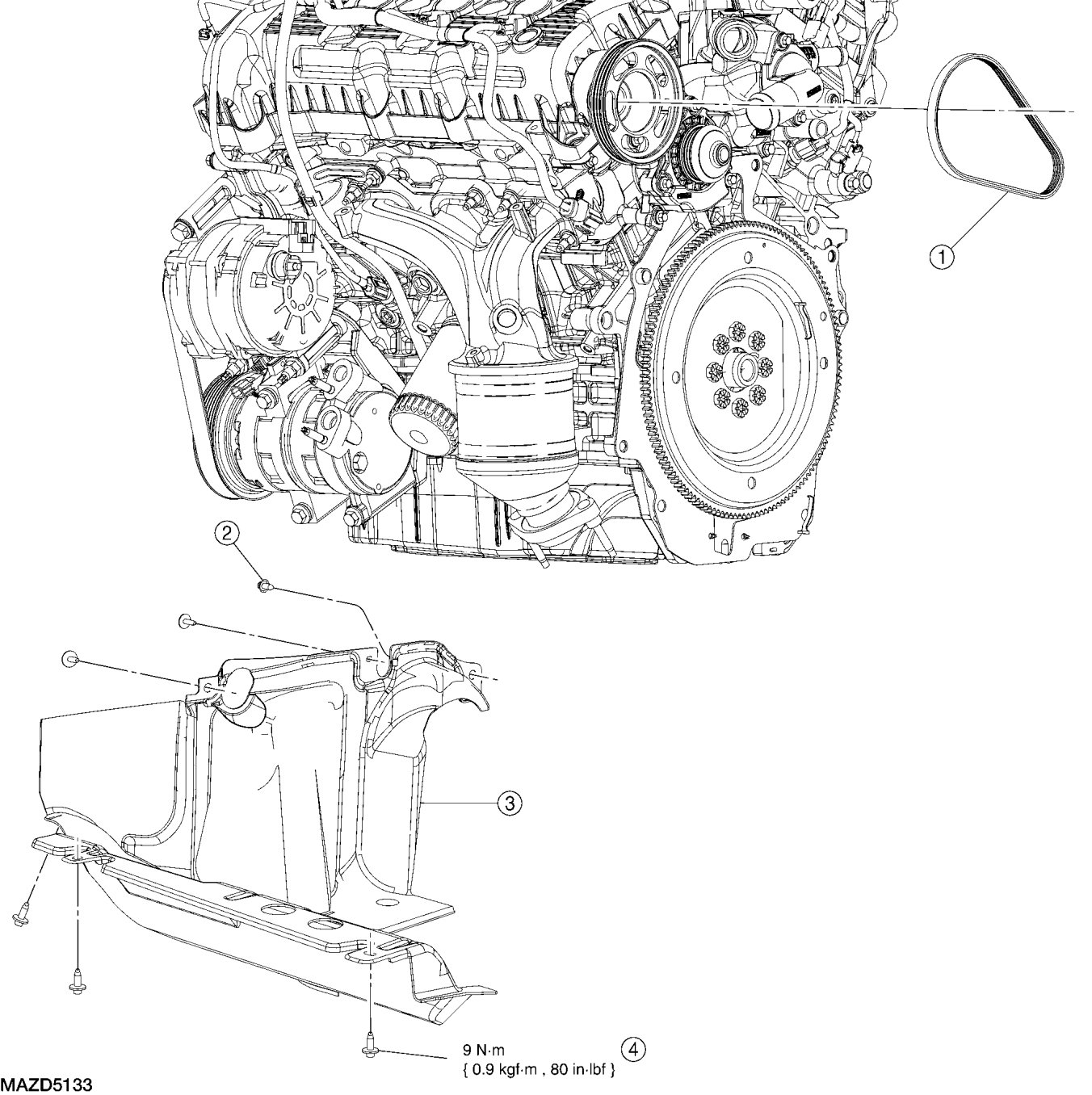 1

2

3

9 N·m
{ 0.9 kgf·m , 80 in·lbf }

4

MAZD5133