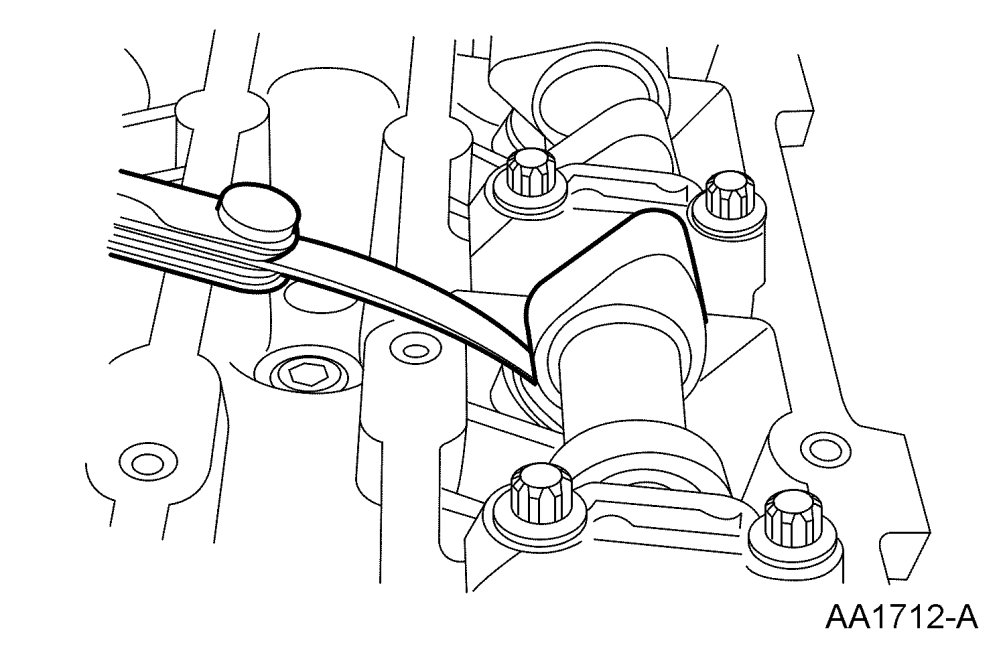 AA1712-A