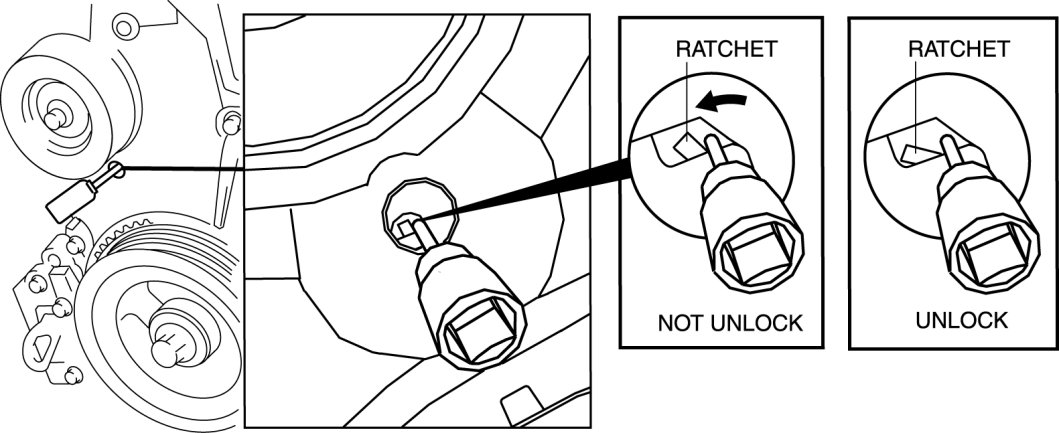 RATCHET

NOT UNLOCK

RATCHET

UNLOCK