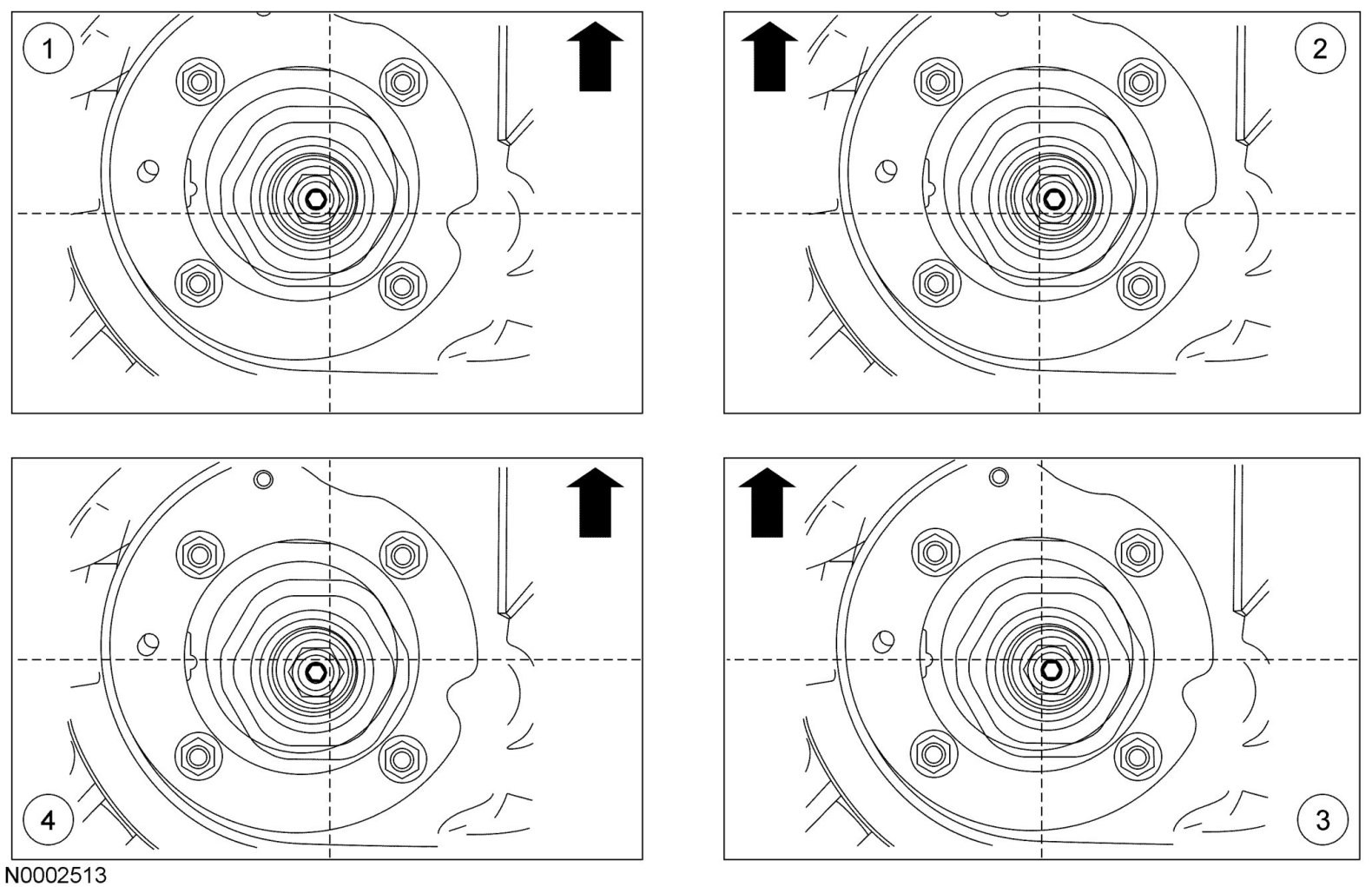 1

2

4

3

N0002513