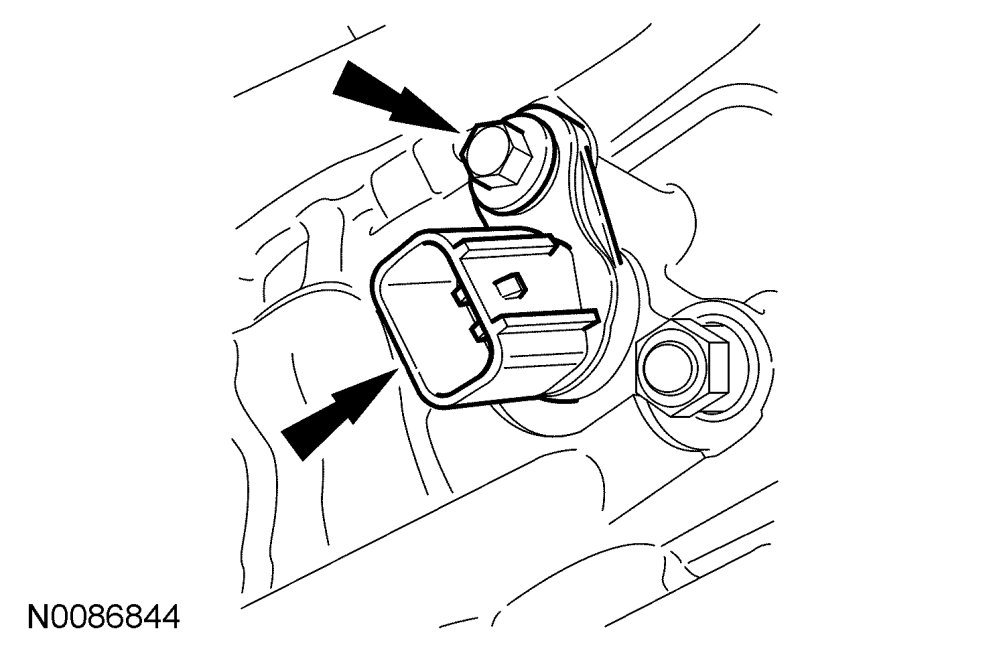 N0086844