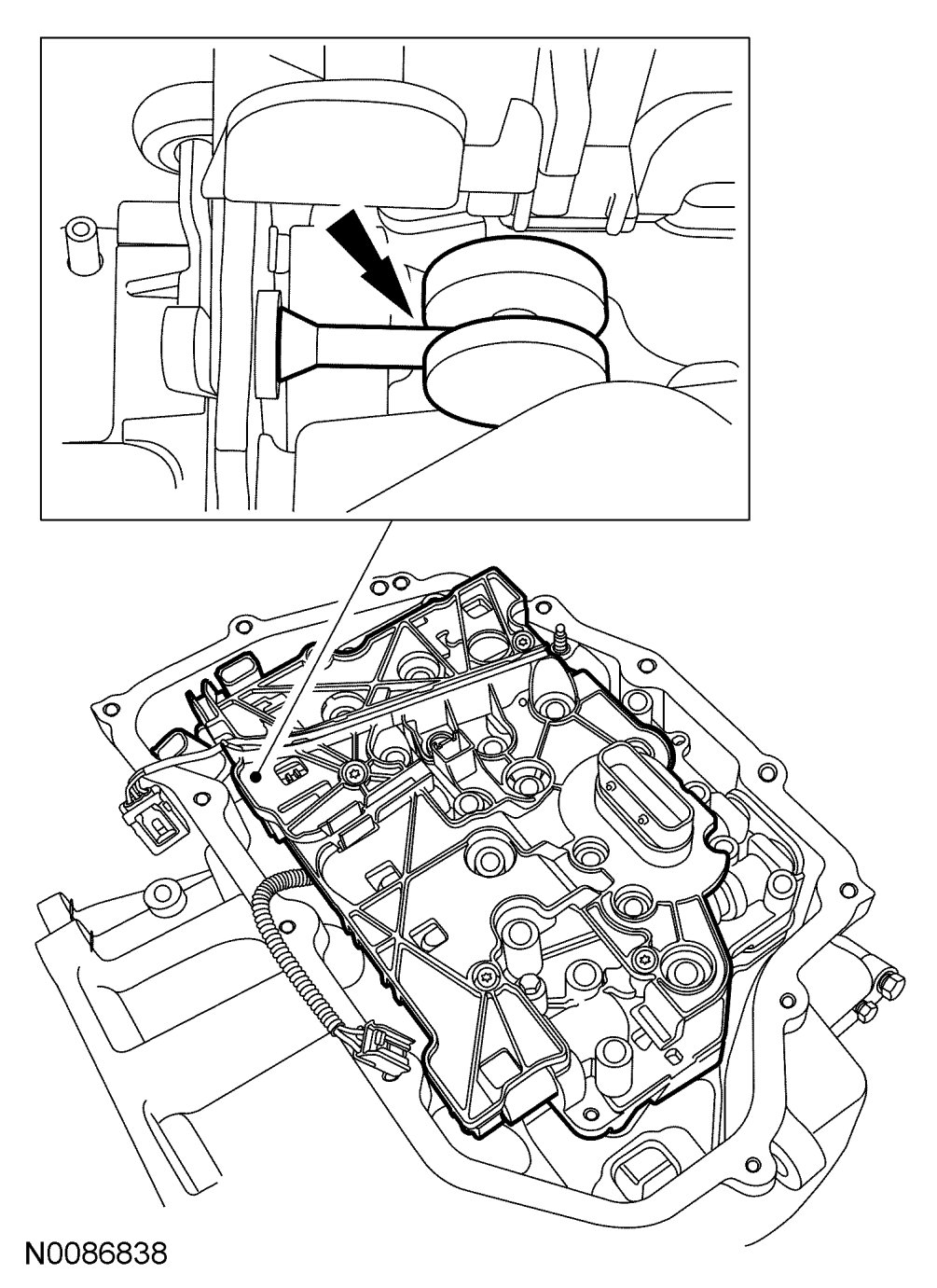 N0086838