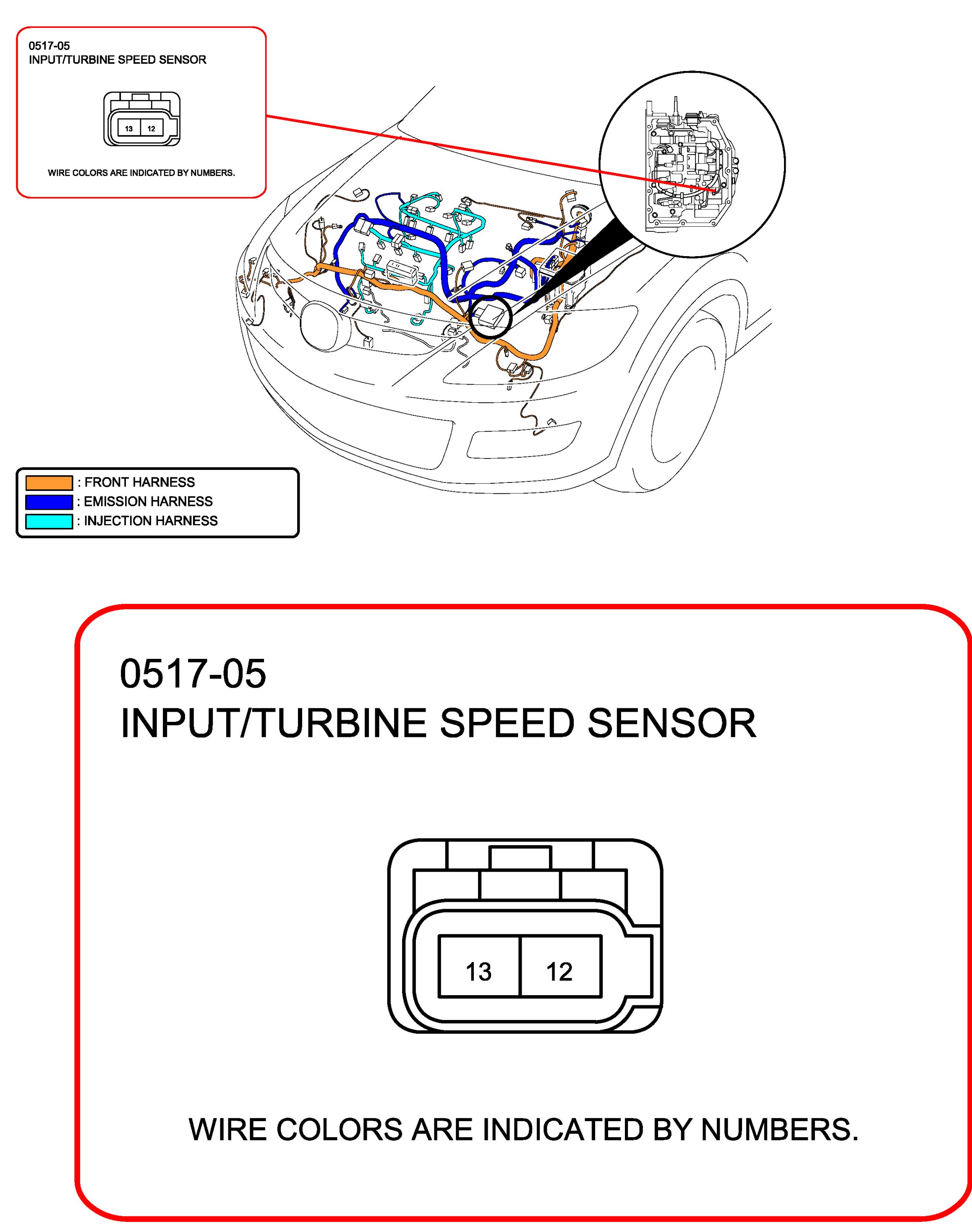 0517-05
INPUT/TURBINE SPEED SENSOR

13 12

WIRE COLORS ARE INDICATED BY NUMBERS.

: FRONT HARNESS
: EMISSION HARNESS
: INJECTION HARNESS

0517-05
INPUT/TURBINE SPEED SENSOR

13 12

WIRE COLORS ARE INDICATED BY NUMBERS.