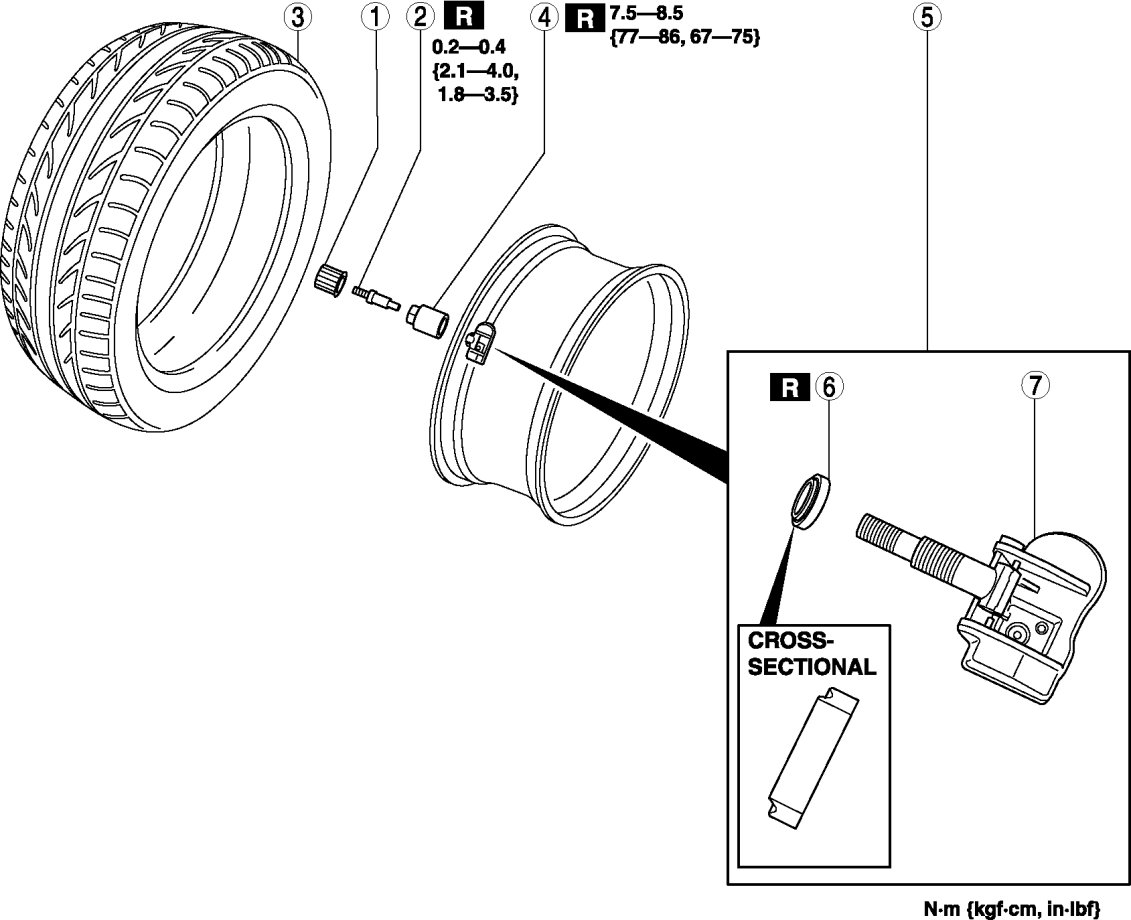 3
1
2 R
0.2—0.4
{2.1—4.0,
1.8—3.5}
4 R 7.5—8.5
{77—86, 67—75}
5
R 6
7
CROSS-SECTIONAL
N·m {kgf·cm, in·lbf}