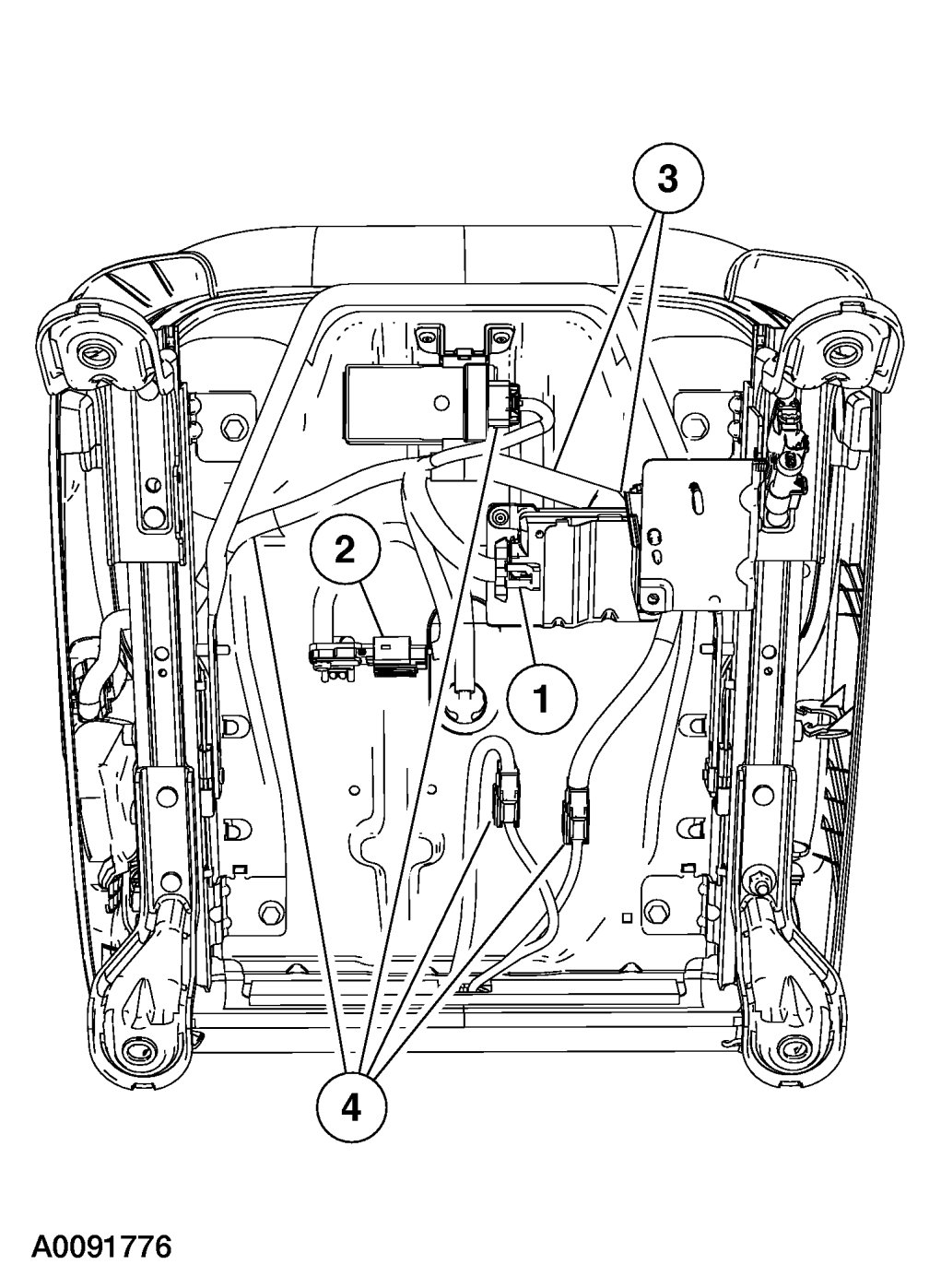 3
2
1
4
A0091776