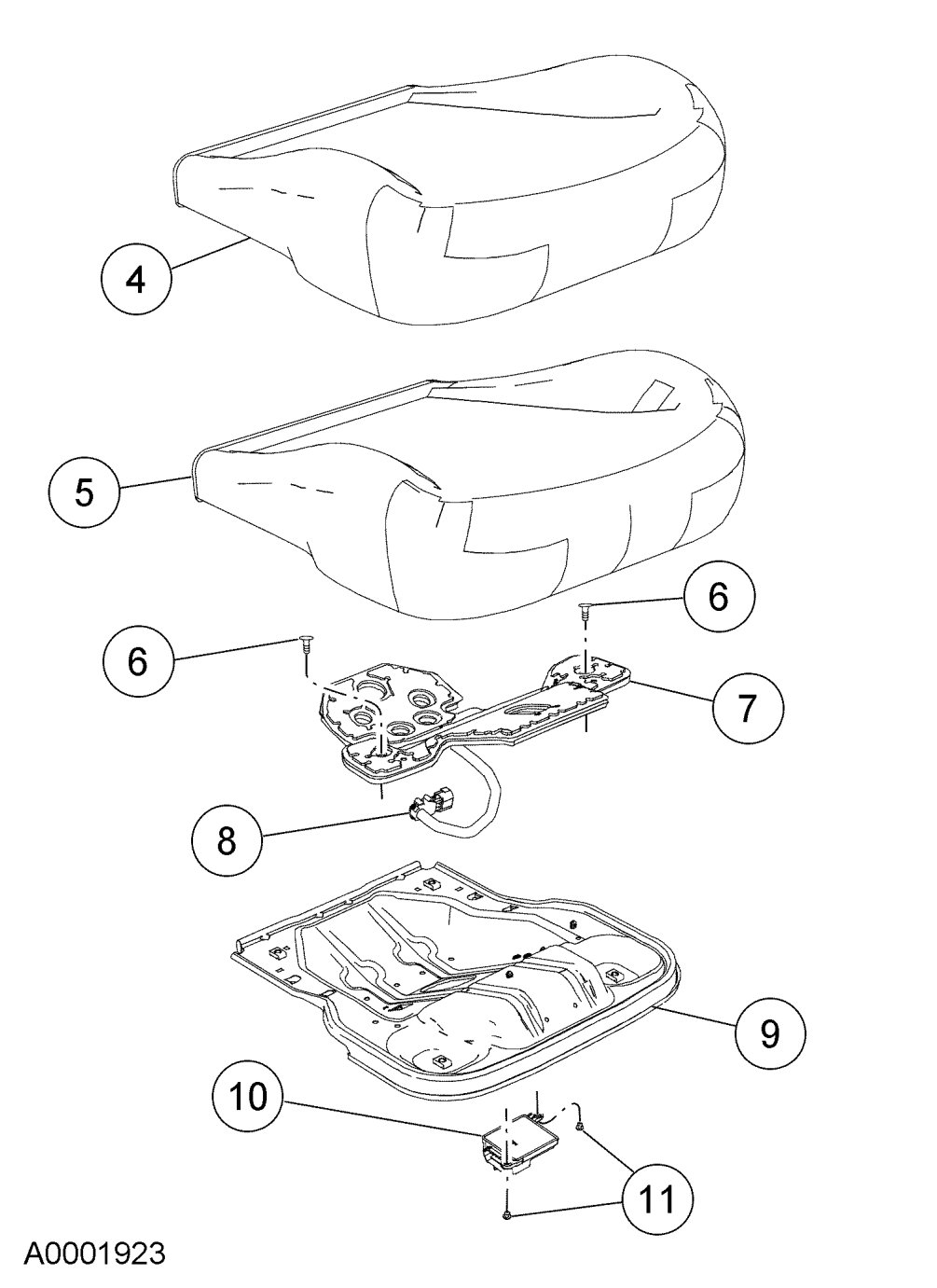 4

5

6

6

7

8

9

10

11

A0001923