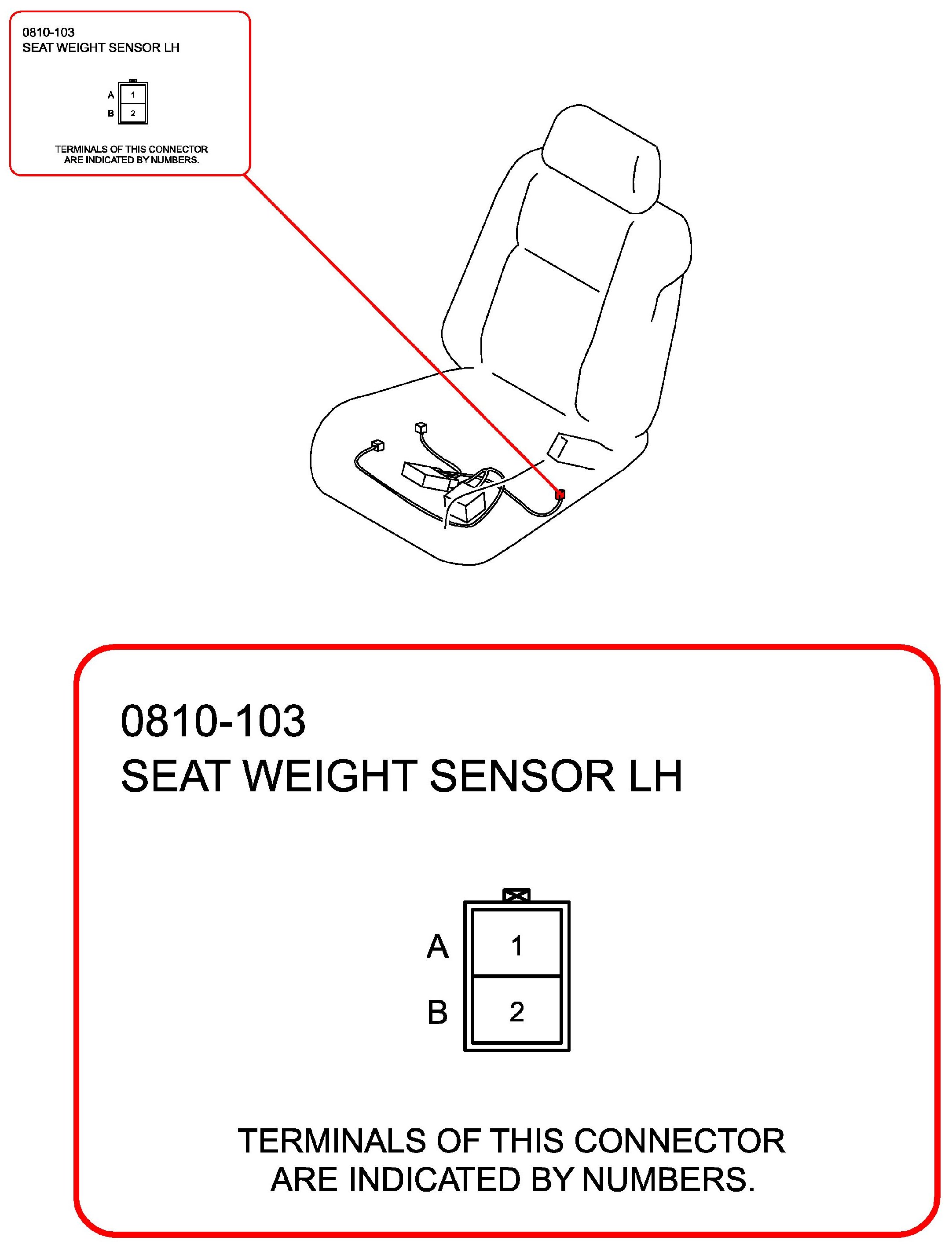 0810-103
SEAT WEIGHT SENSOR LH

A 1
B 2

TERMINALS OF THIS CONNECTOR ARE INDICATED BY NUMBERS.

0810-103
SEAT WEIGHT SENSOR LH

A 1
B 2

TERMINALS OF THIS CONNECTOR ARE INDICATED BY NUMBERS.