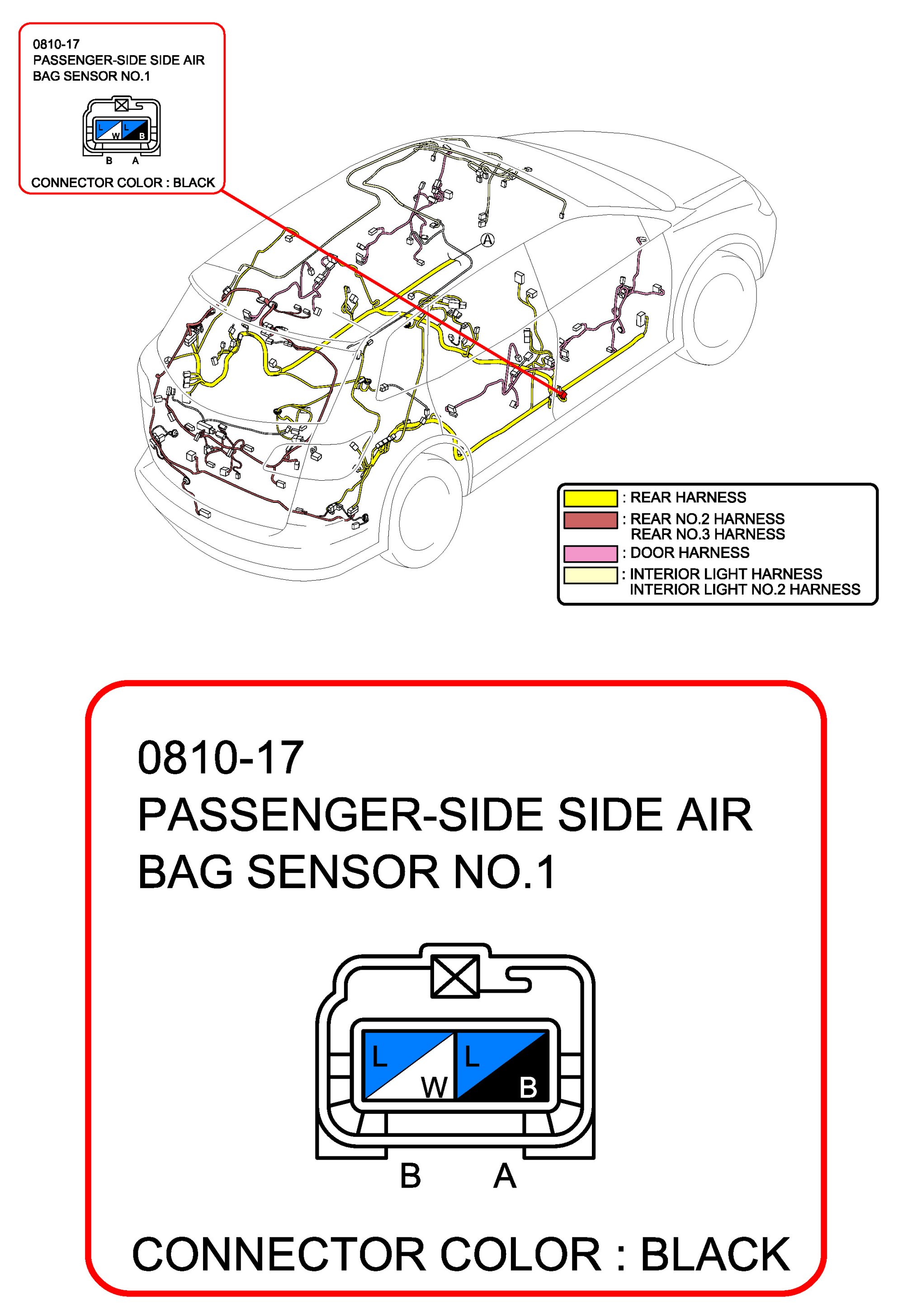 0810-17
PASSENGER-SIDE SIDE AIR BAG SENSOR NO.1

L W L B
B A

CONNECTOR COLOR : BLACK

A

: REAR HARNESS
: REAR NO.2 HARNESS
REAR NO.3 HARNESS
: DOOR HARNESS
: INTERIOR LIGHT HARNESS
INTERIOR LIGHT NO.2 HARNESS

0810-17
PASSENGER-SIDE SIDE AIR BAG SENSOR NO.1

L W L B
B A

CONNECTOR COLOR : BLACK