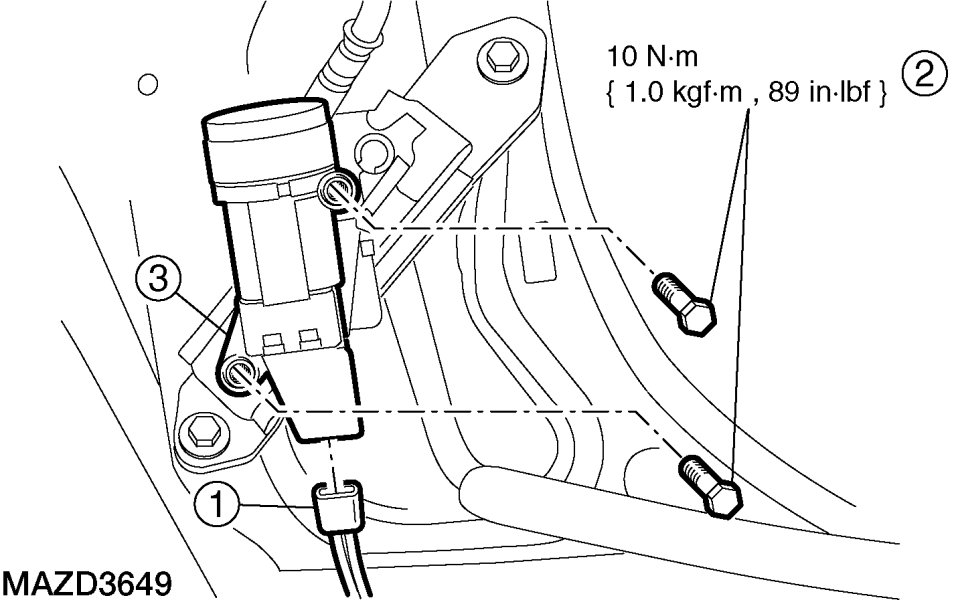 10 N·m
{ 1.0 kgf·m , 89 in·lbf }

2

3

1

MAZD3649