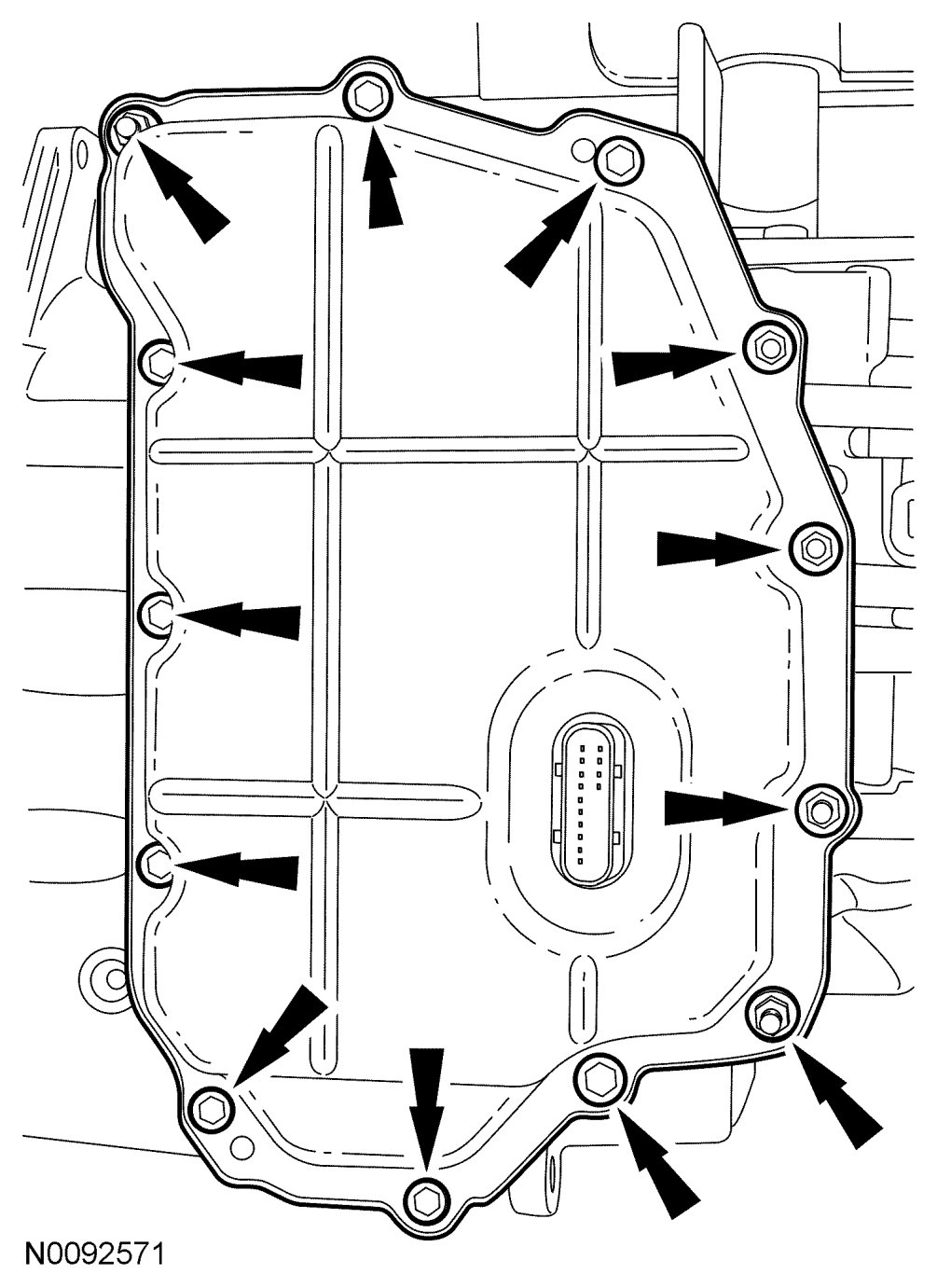 N0092571