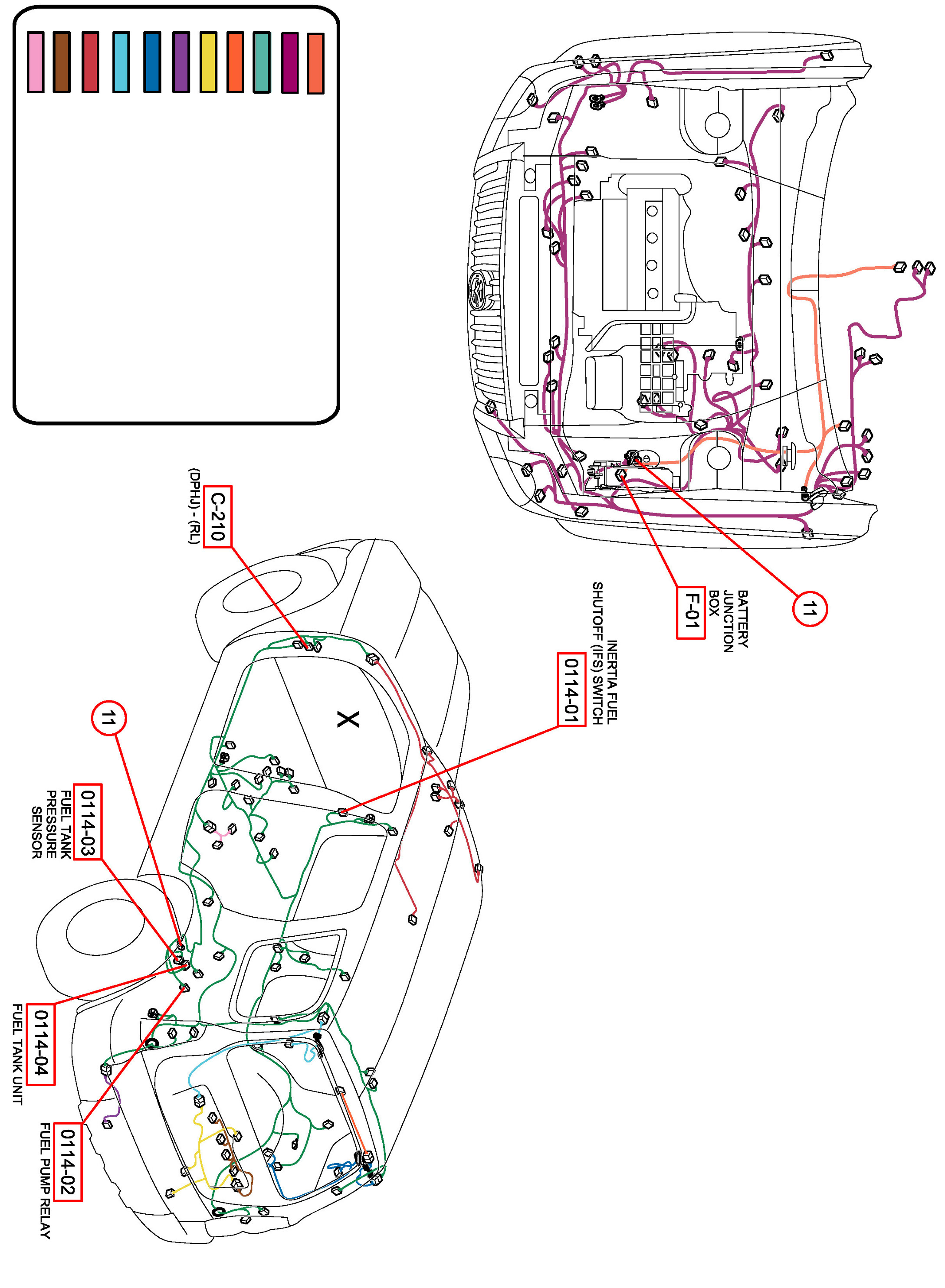 11

BATTERY JUNCTION BOX

F-01

INERTIA FUEL SHUTOFF (IFS) SWITCH

0114-01

C-210

(DPHJ) - (RL)

X

11

0114-03

FUEL TANK PRESSURE SENSOR

0114-04

FUEL TANK UNIT

0114-02

FUEL PUMP RELAY