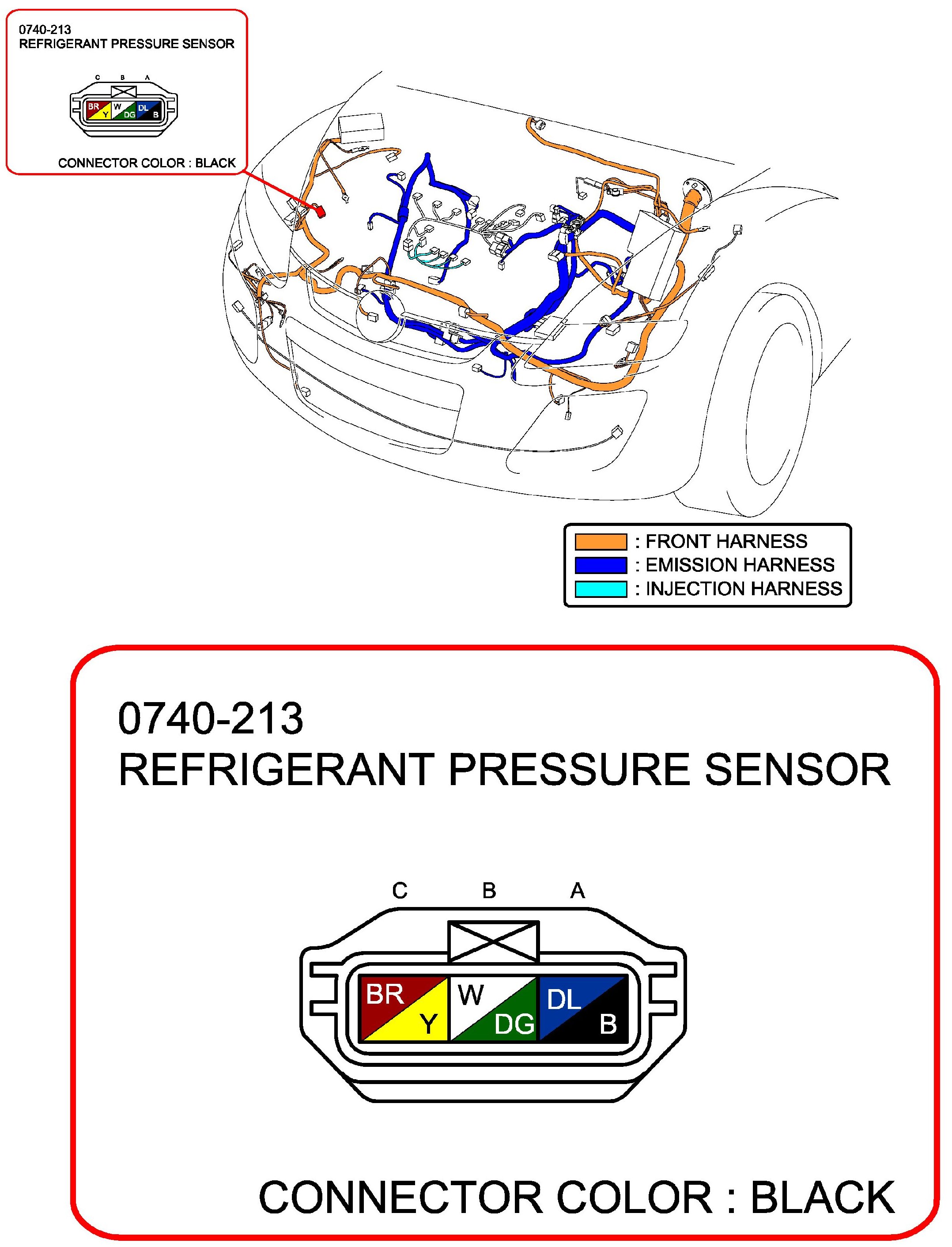 0740-213
REFRIGERANT PRESSURE SENSOR

C B A

BR Y W DG DL B

CONNECTOR COLOR : BLACK

: FRONT HARNESS
: EMISSION HARNESS
: INJECTION HARNESS

0740-213
REFRIGERANT PRESSURE SENSOR

C B A

BR Y W DG DL B

CONNECTOR COLOR : BLACK