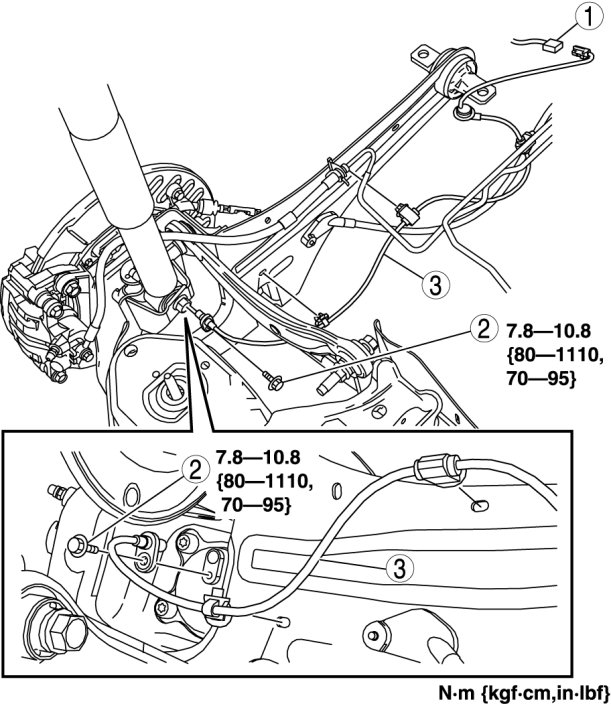 1

3

2 7.8—10.8 {80—1110, 70—95}

2 7.8—10.8 {80—1110, 70—95}

3

N·m {kgf·cm,in·lbf}