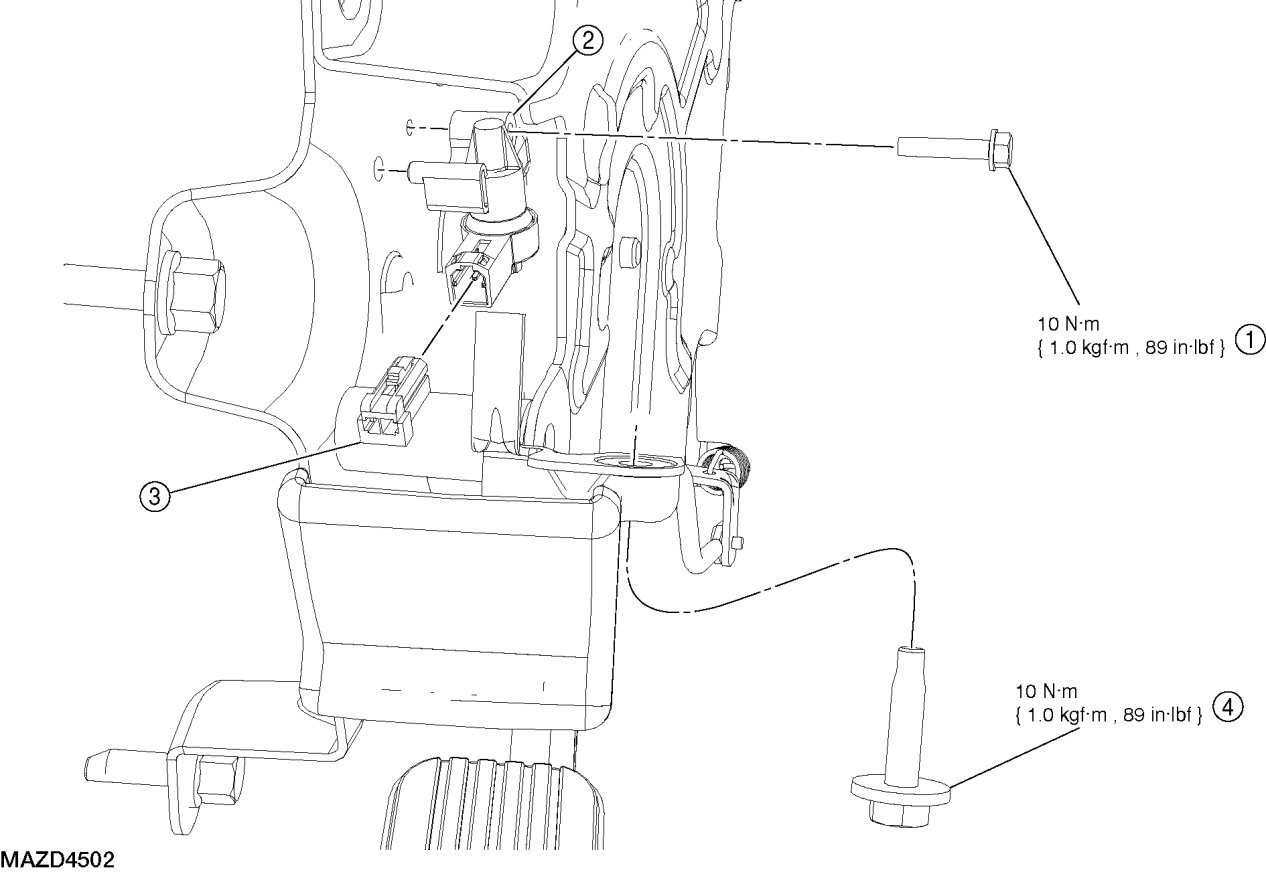 2

10 N·m
{ 1.0 kgf·m , 89 in·lbf } 1

3

10 N·m
{ 1.0 kgf·m , 89 in·lbf } 4

MAZD4502