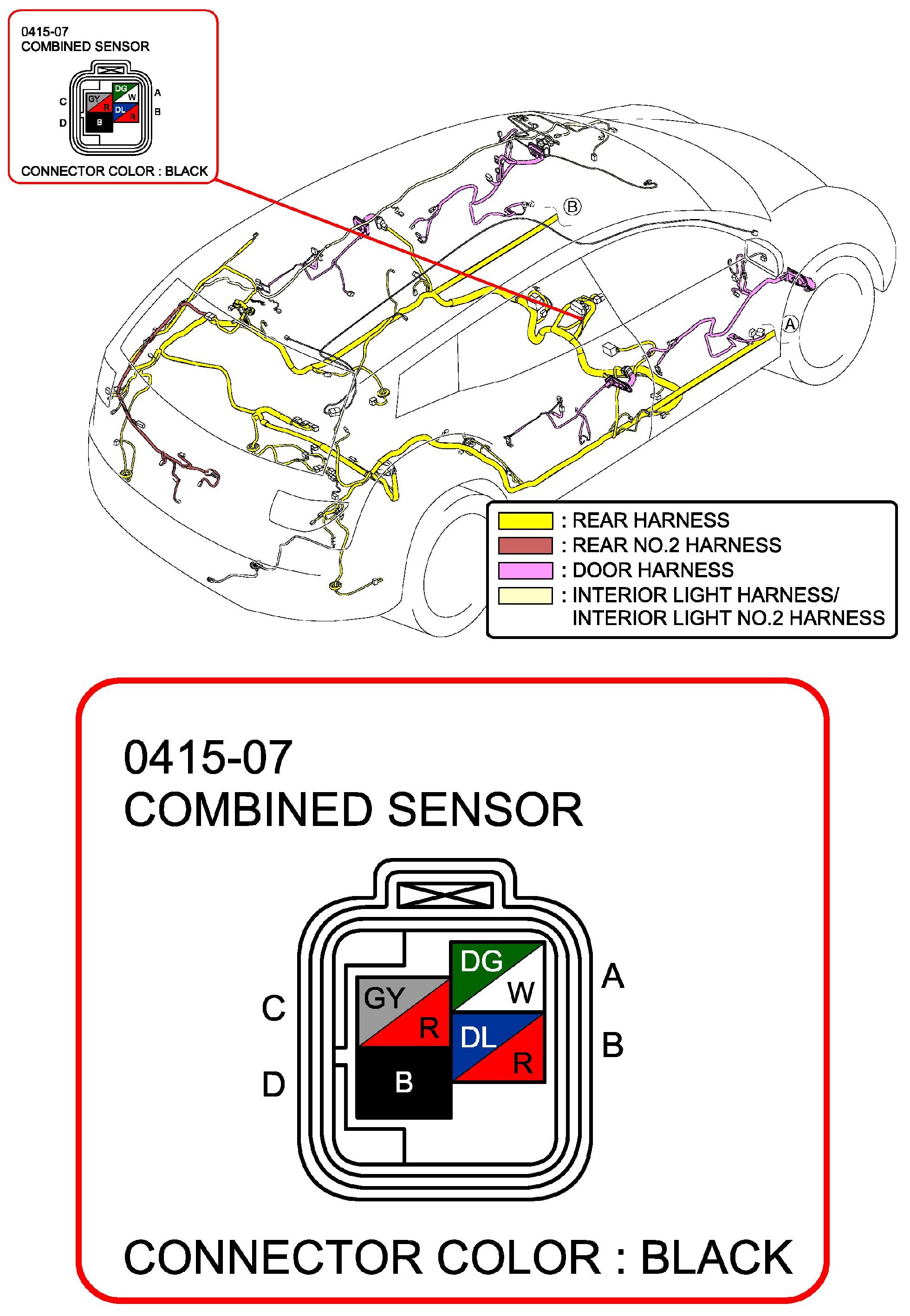 0415-07
COMBINED SENSOR

C
D
GY
R
B
DG
W
DL
R
A
B

CONNECTOR COLOR : BLACK

B

A

: REAR HARNESS
: REAR NO.2 HARNESS
: DOOR HARNESS
: INTERIOR LIGHT HARNESS/ INTERIOR LIGHT NO.2 HARNESS

0415-07
COMBINED SENSOR

C
D
GY
R
B
DG
W
DL
R
A
B

CONNECTOR COLOR : BLACK