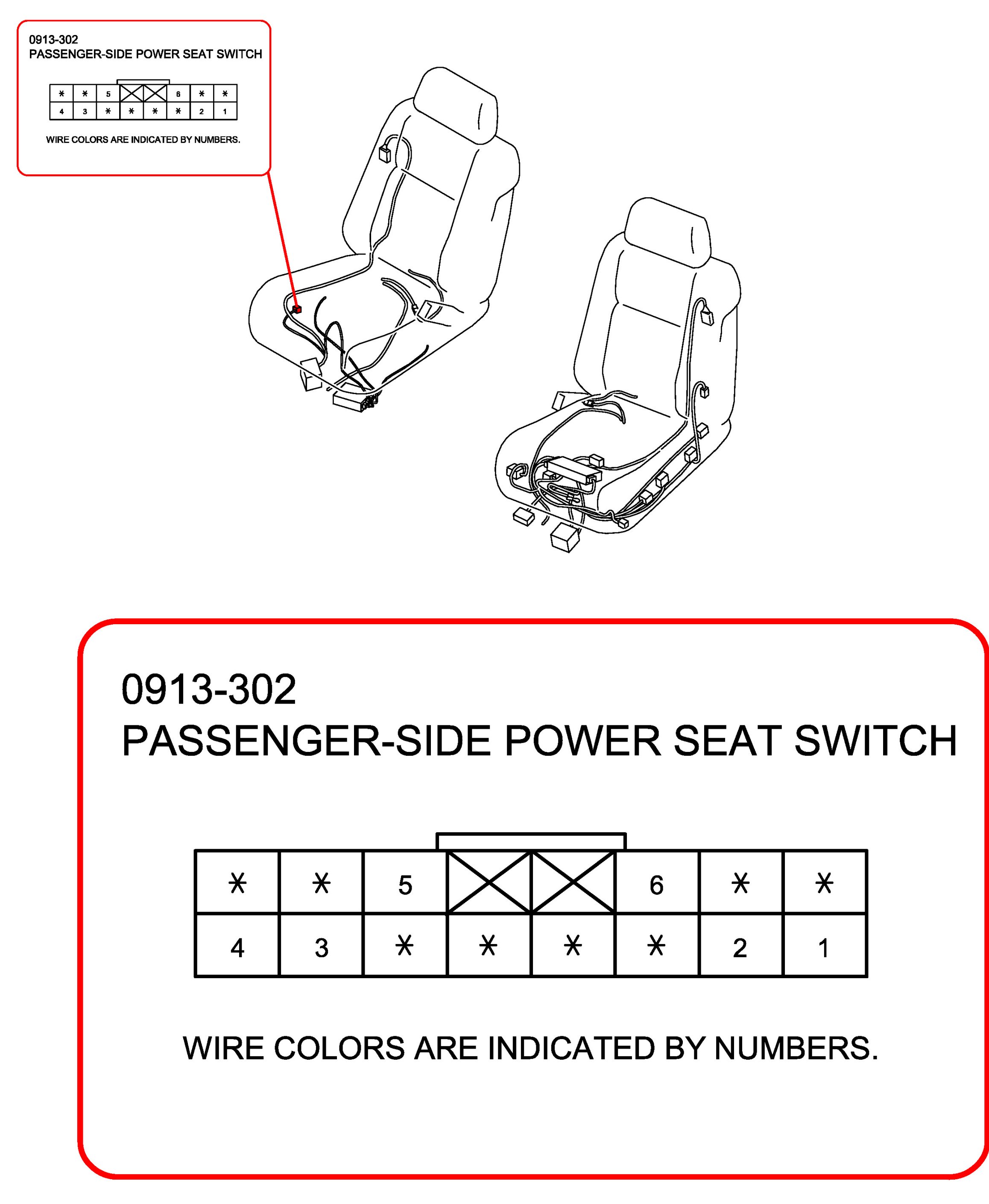 0913-302
PASSENGER-SIDE POWER SEAT SWITCH

| * | * | 5 | | | 6 | * | * |
|---|---|---|---|---|---|---|---|
| 4 | 3 | * | * | * | * | 2 | 1 |

WIRE COLORS ARE INDICATED BY NUMBERS.

0913-302
PASSENGER-SIDE POWER SEAT SWITCH

| * | * | 5 | | | 6 | * | * |
|---|---|---|---|---|---|---|---|
| 4 | 3 | * | * | * | * | 2 | 1 |

WIRE COLORS ARE INDICATED BY NUMBERS.