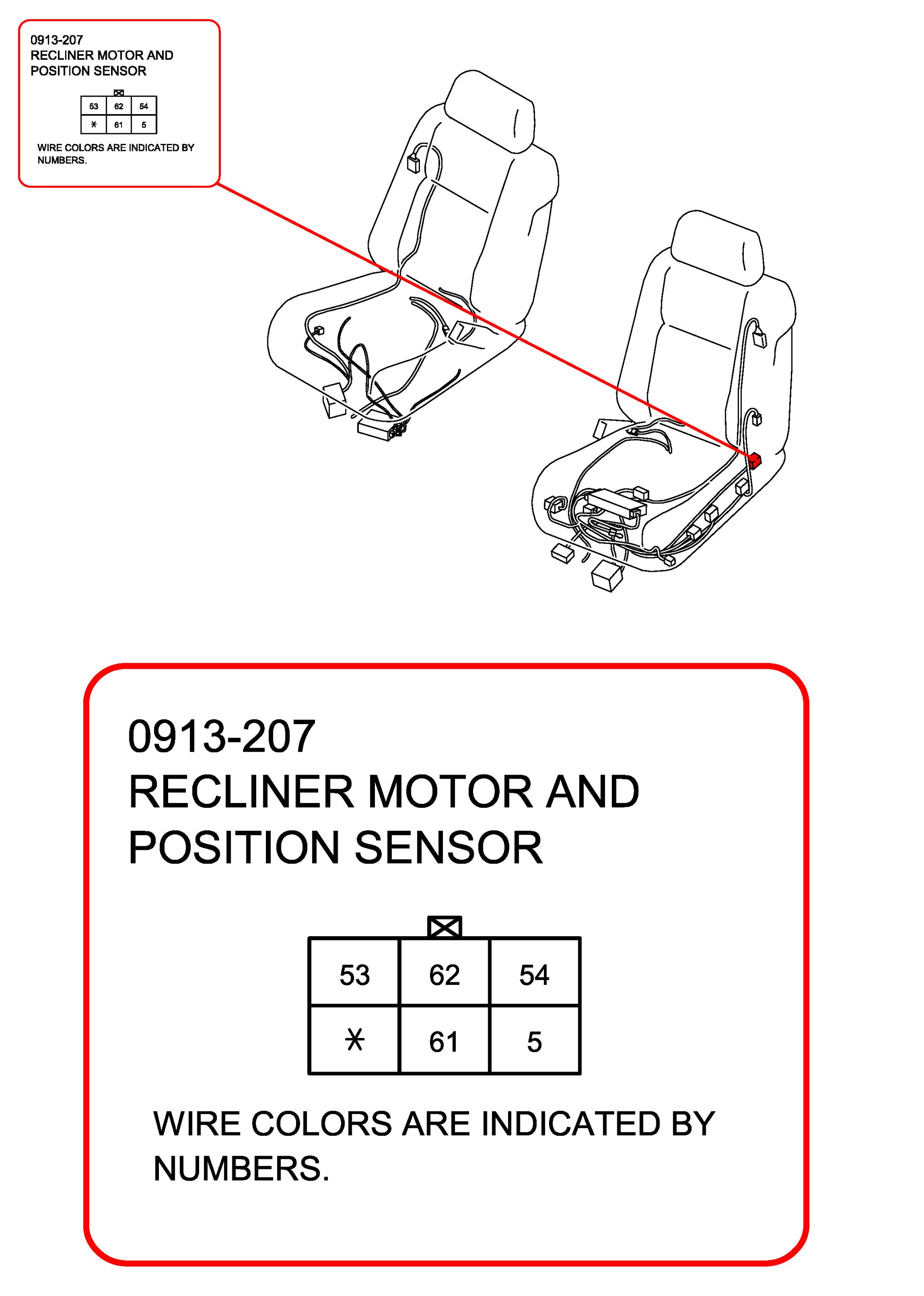 0913-207
RECLINER MOTOR AND POSITION SENSOR

| 53 | 62 | 54 |
|---|---|---|
| * | 61 | 5 |

WIRE COLORS ARE INDICATED BY NUMBERS.

0913-207
RECLINER MOTOR AND POSITION SENSOR

| 53 | 62 | 54 |
|---|---|---|
| * | 61 | 5 |

WIRE COLORS ARE INDICATED BY NUMBERS.