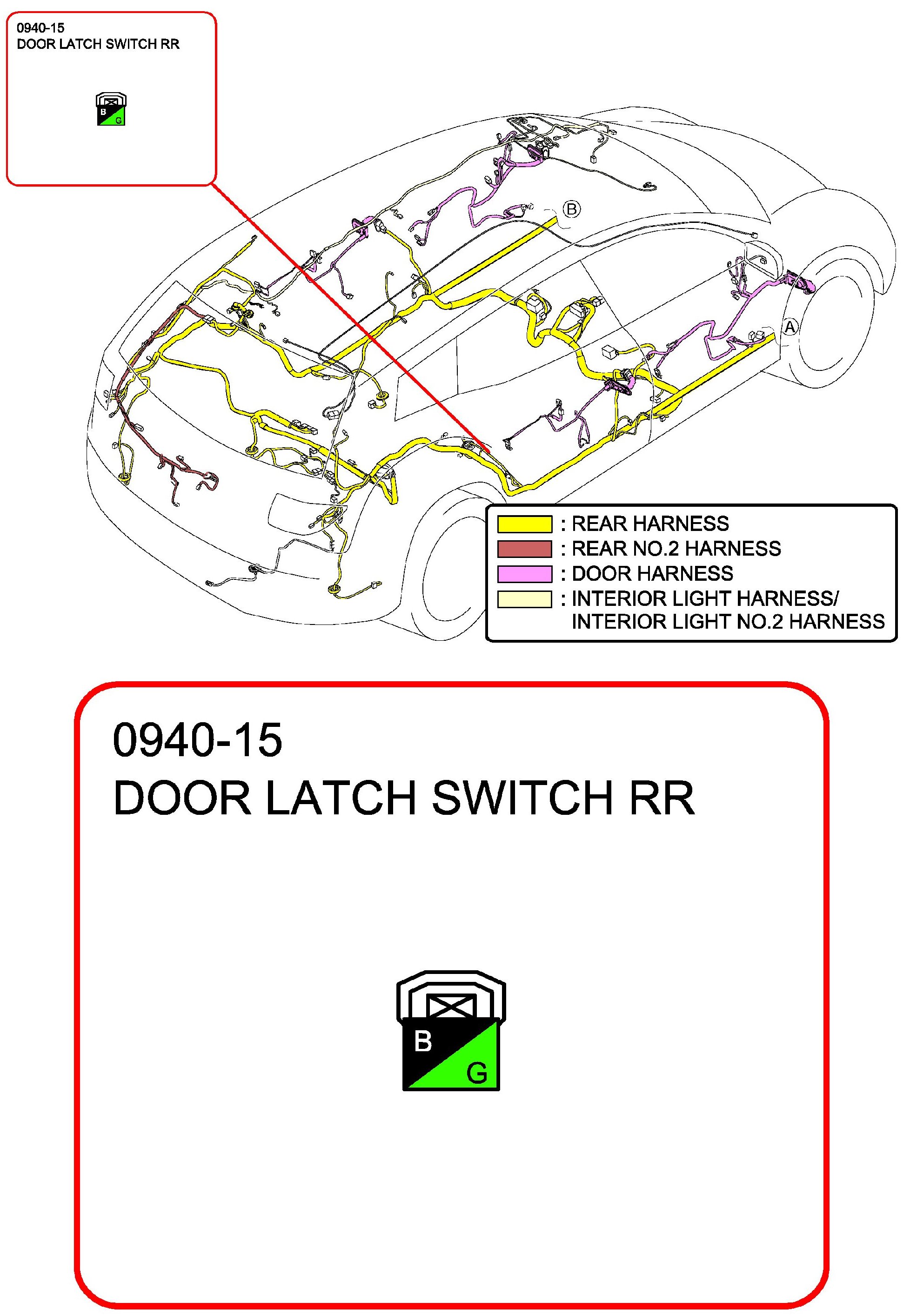 0940-15
DOOR LATCH SWITCH RR

B G

B

A

: REAR HARNESS
: REAR NO.2 HARNESS
: DOOR HARNESS
: INTERIOR LIGHT HARNESS/ INTERIOR LIGHT NO.2 HARNESS

0940-15
DOOR LATCH SWITCH RR

B G