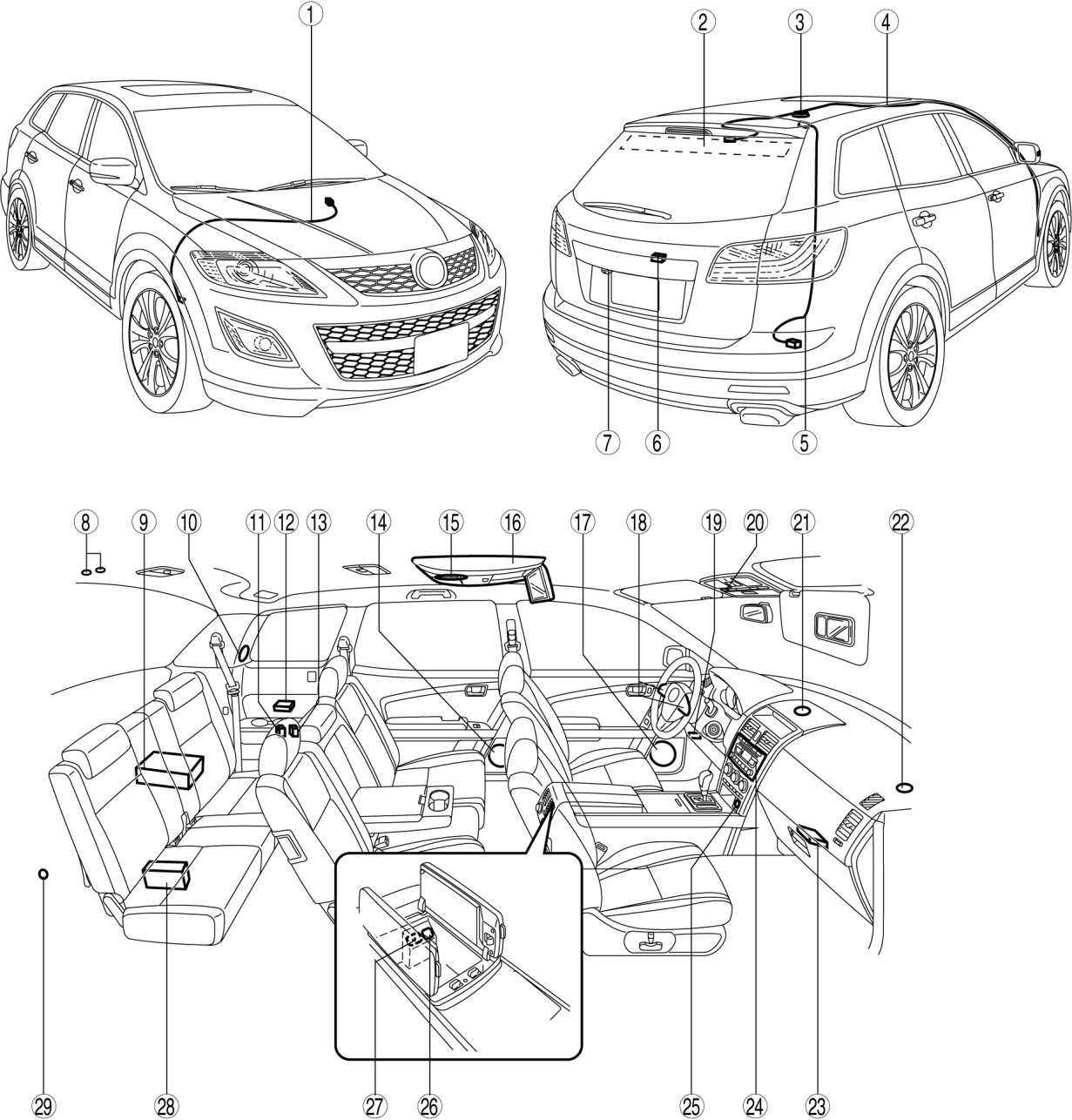 1
2
3
4
7
6
5
8
9
10
11
12
13
14
15
16
17
18
19
20
21
22
29
28
27
26
25
24
23