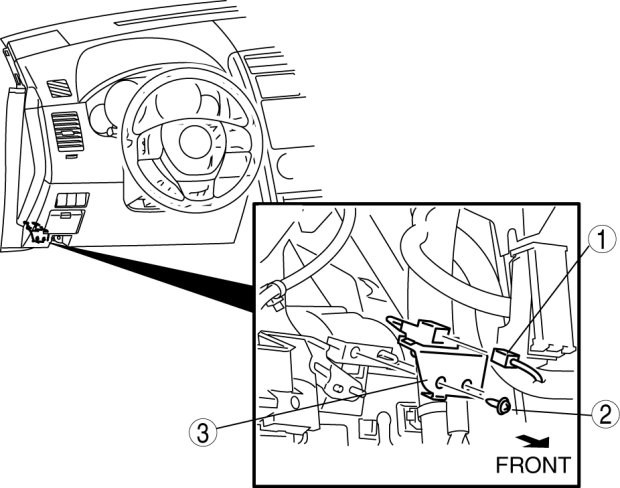 1

2

3

FRONT